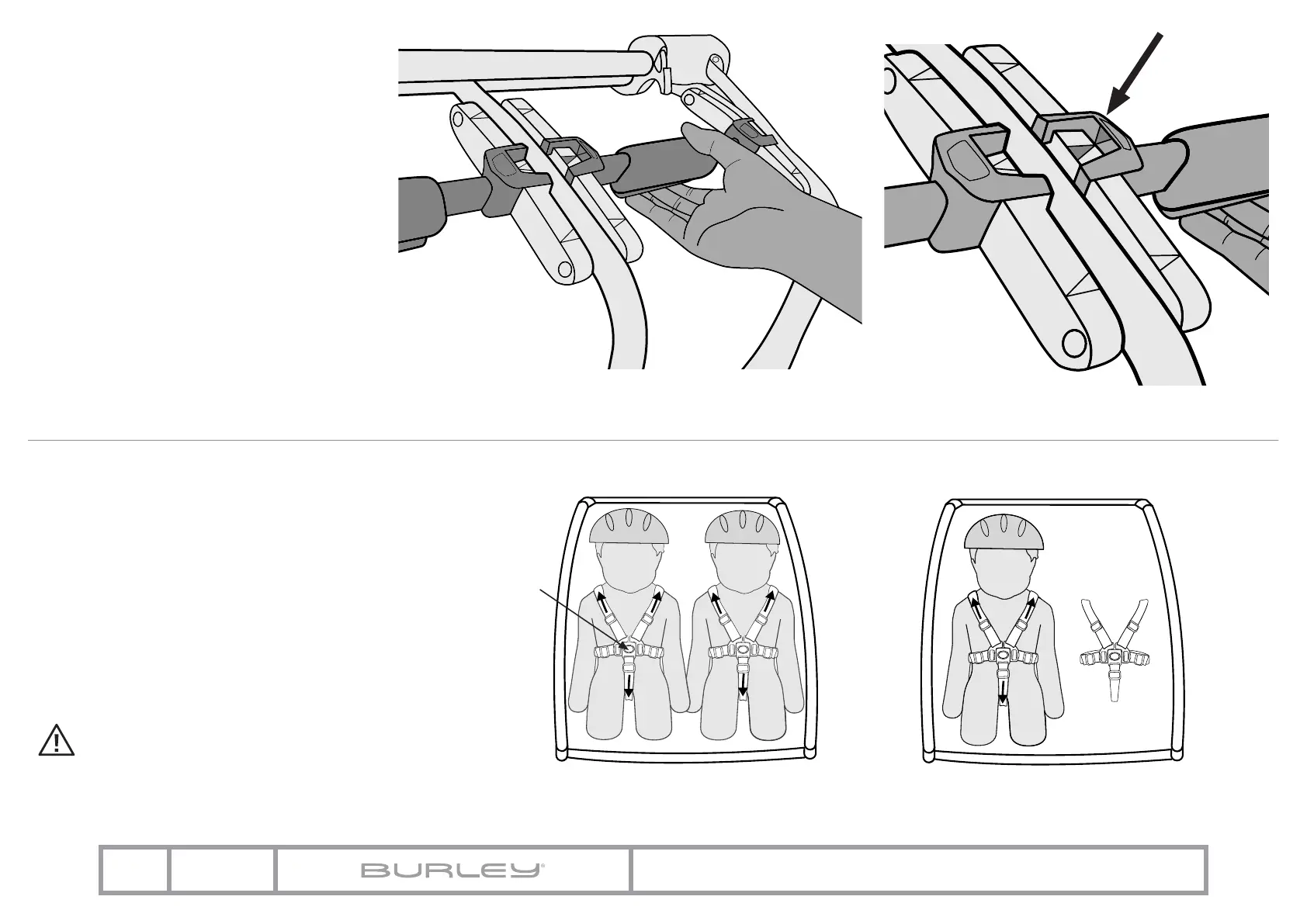 BURLEY®