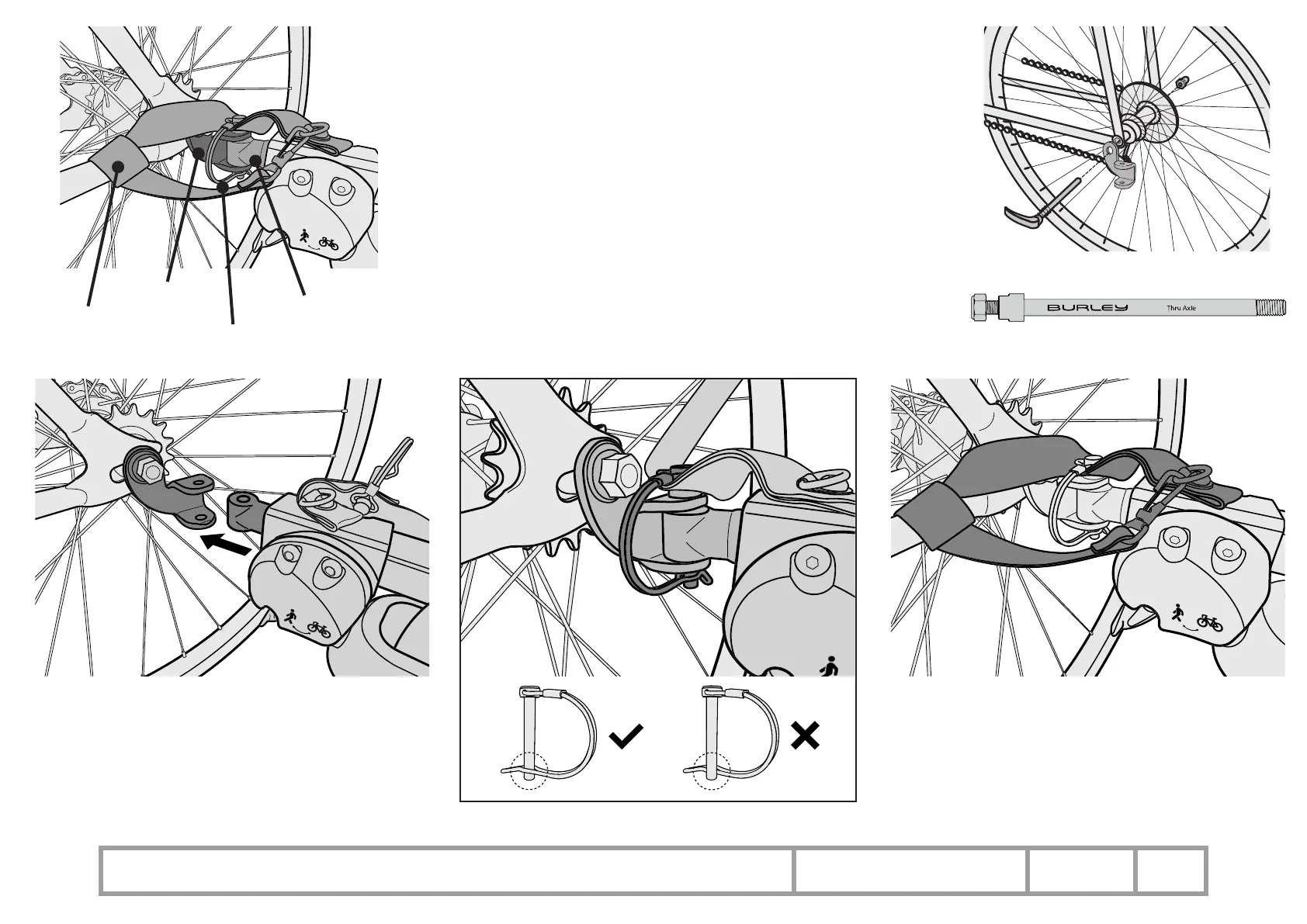 BURLEY Thru Axle