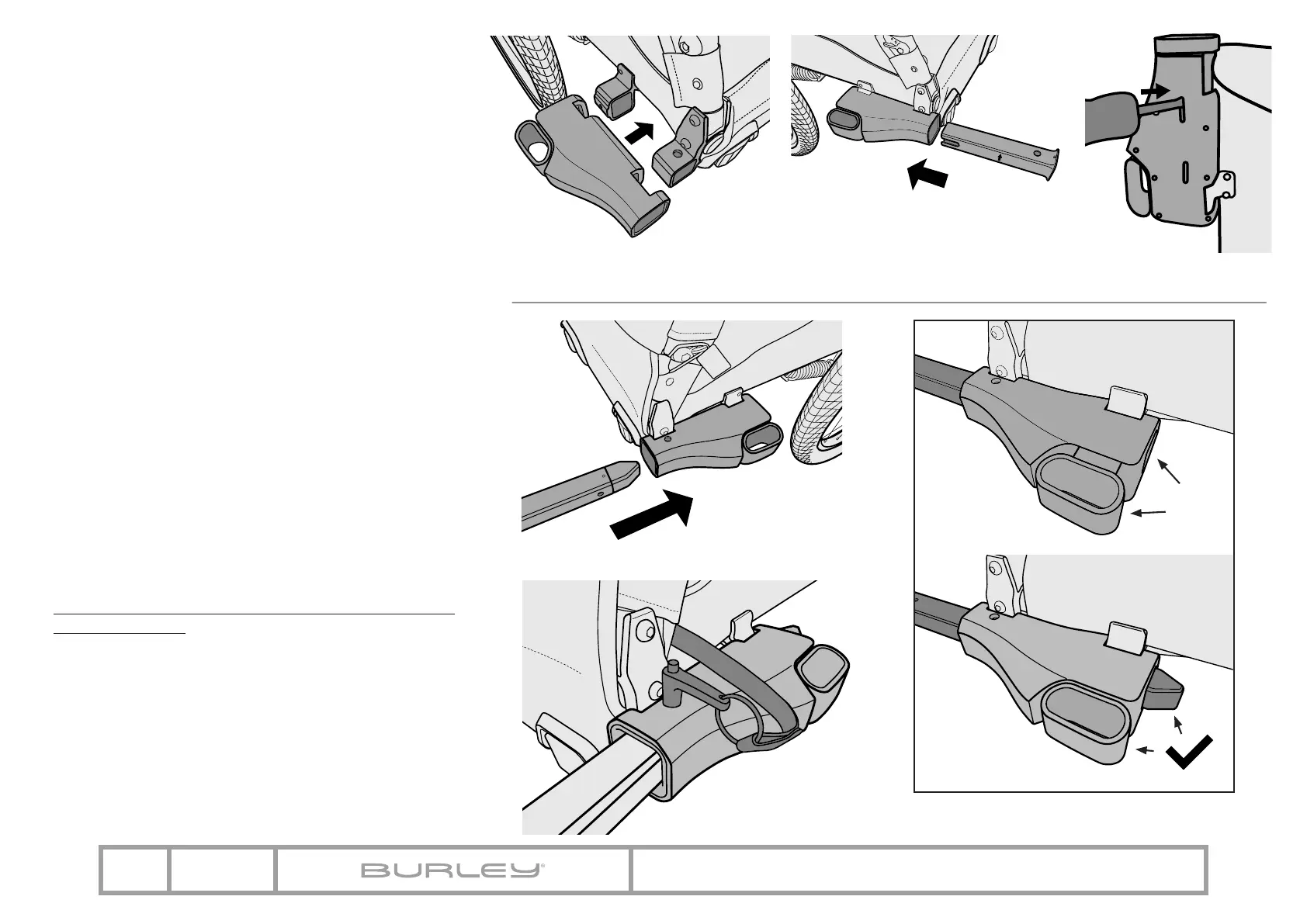 BURLEY®