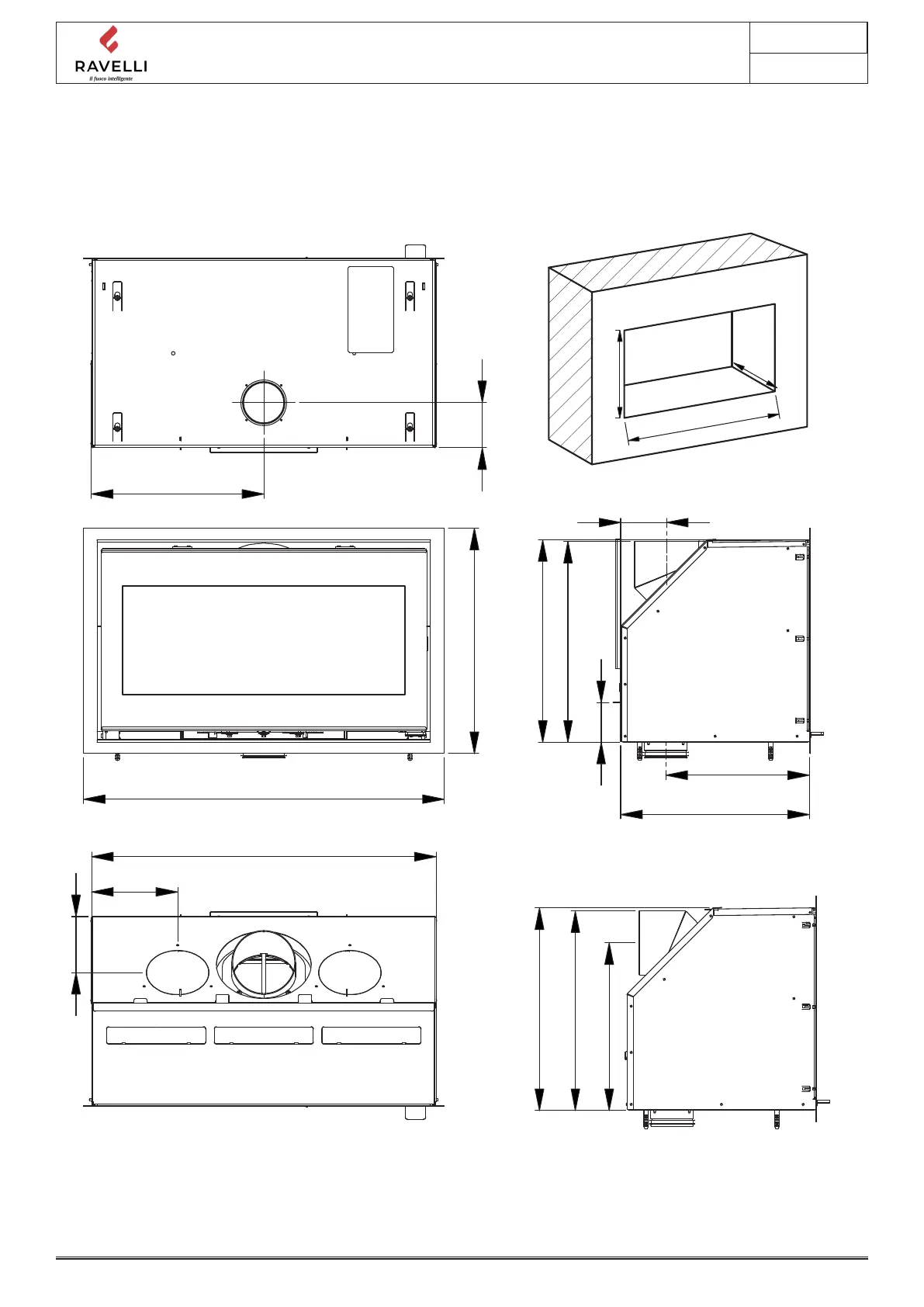 RAVELLI
il fuoco intelligente