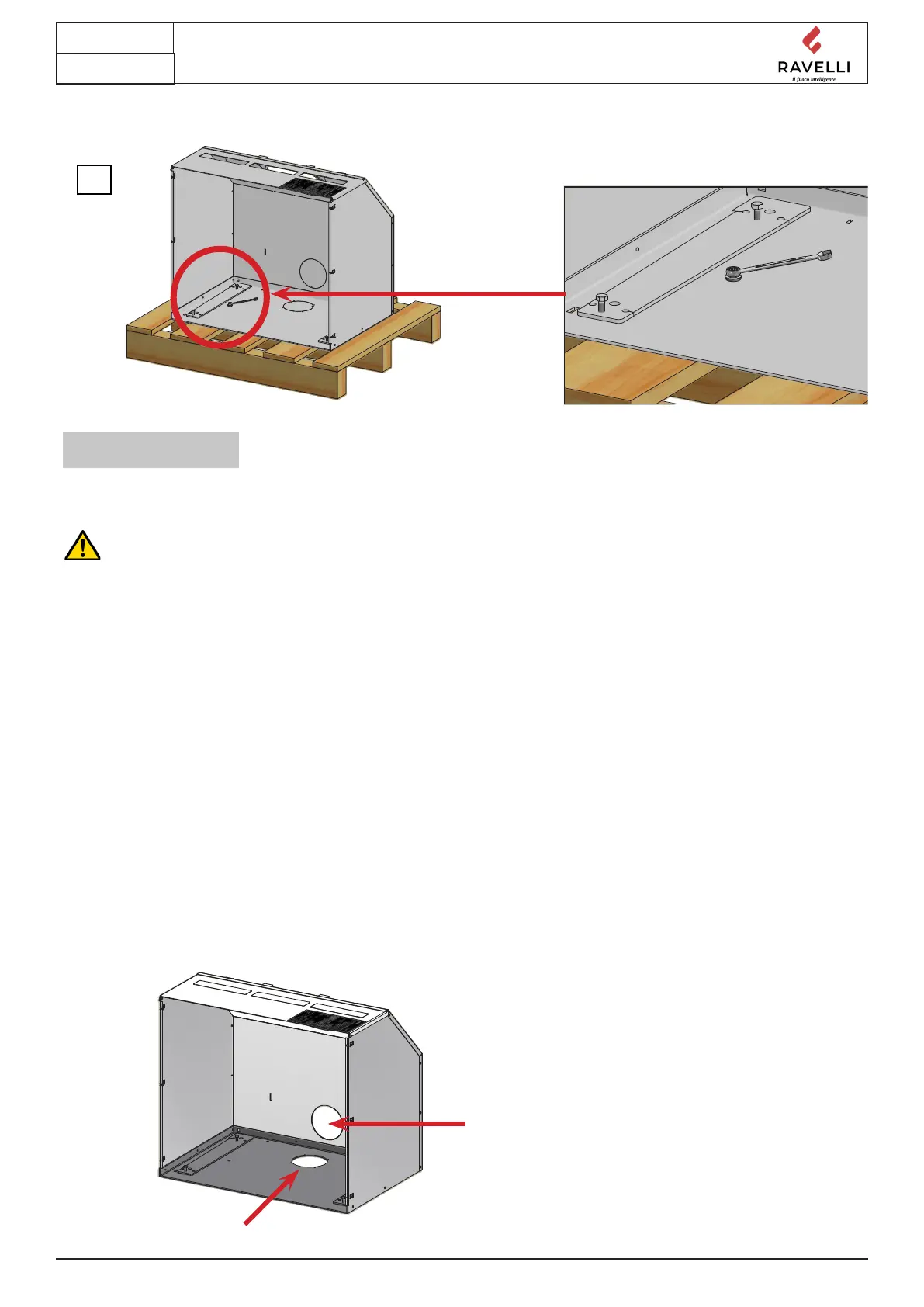 RAVELLI
il fuoco intelligente