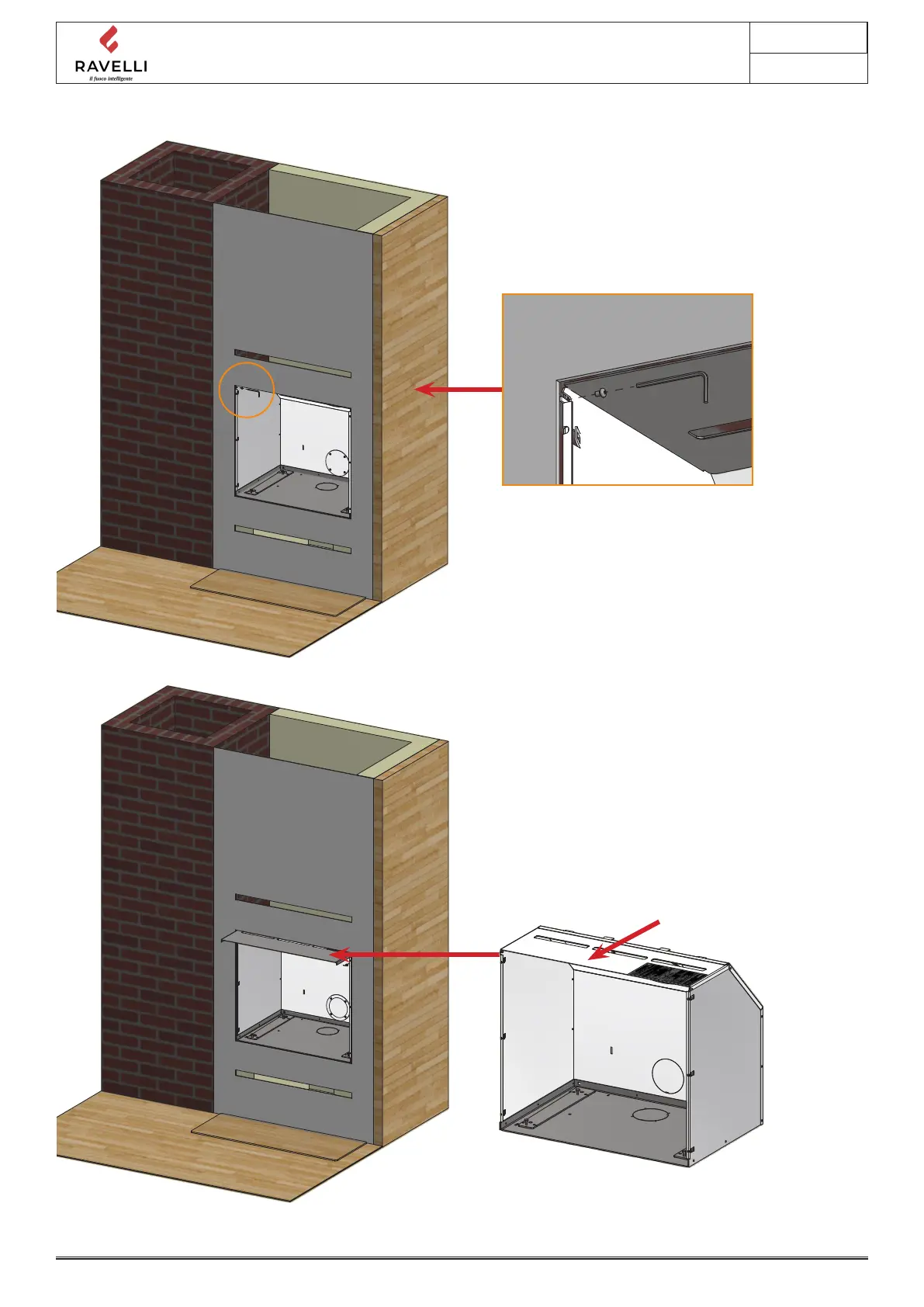 RAVELLI
il fuoco intelligente