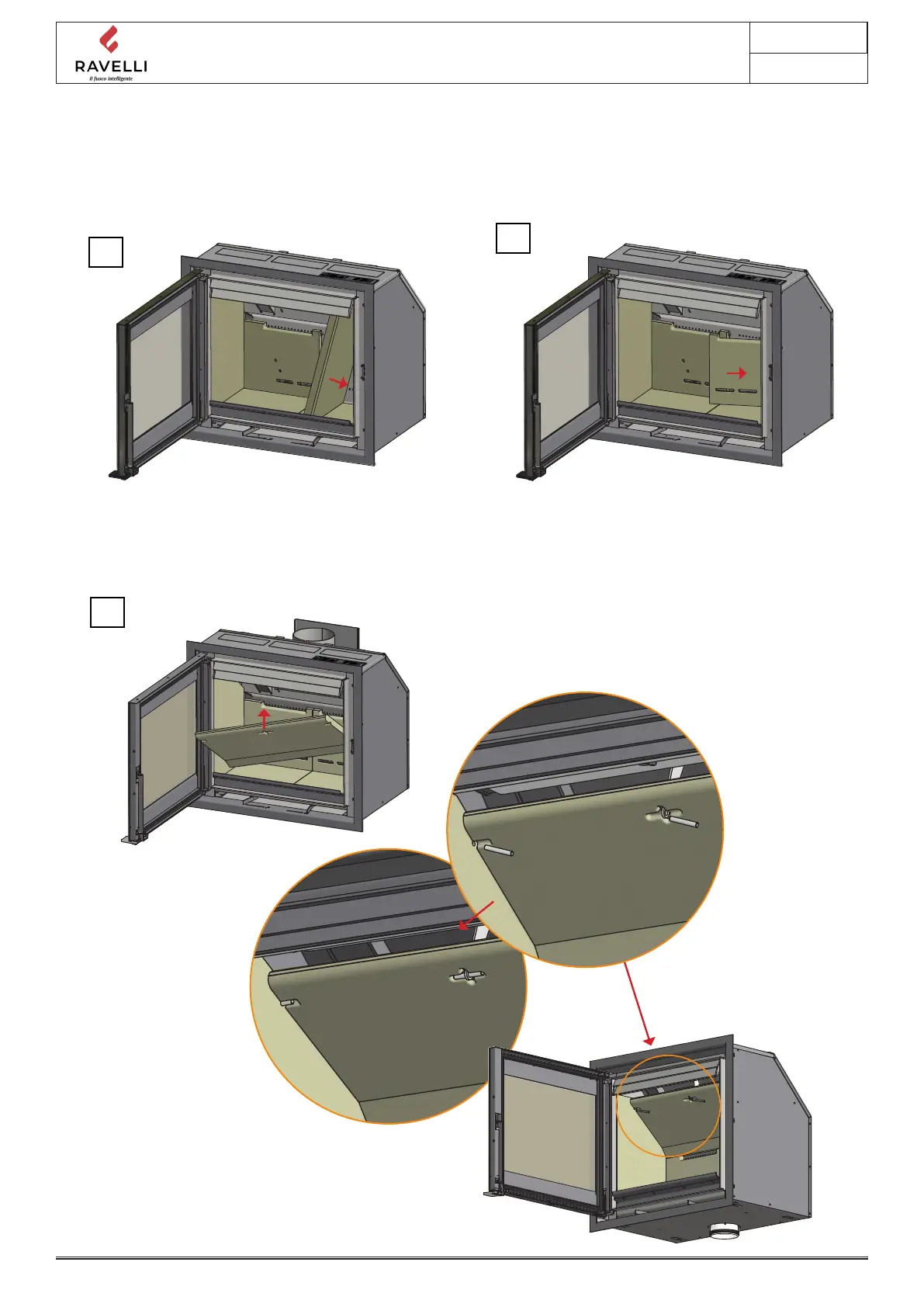 RAVELLI
il fuoco intelligente