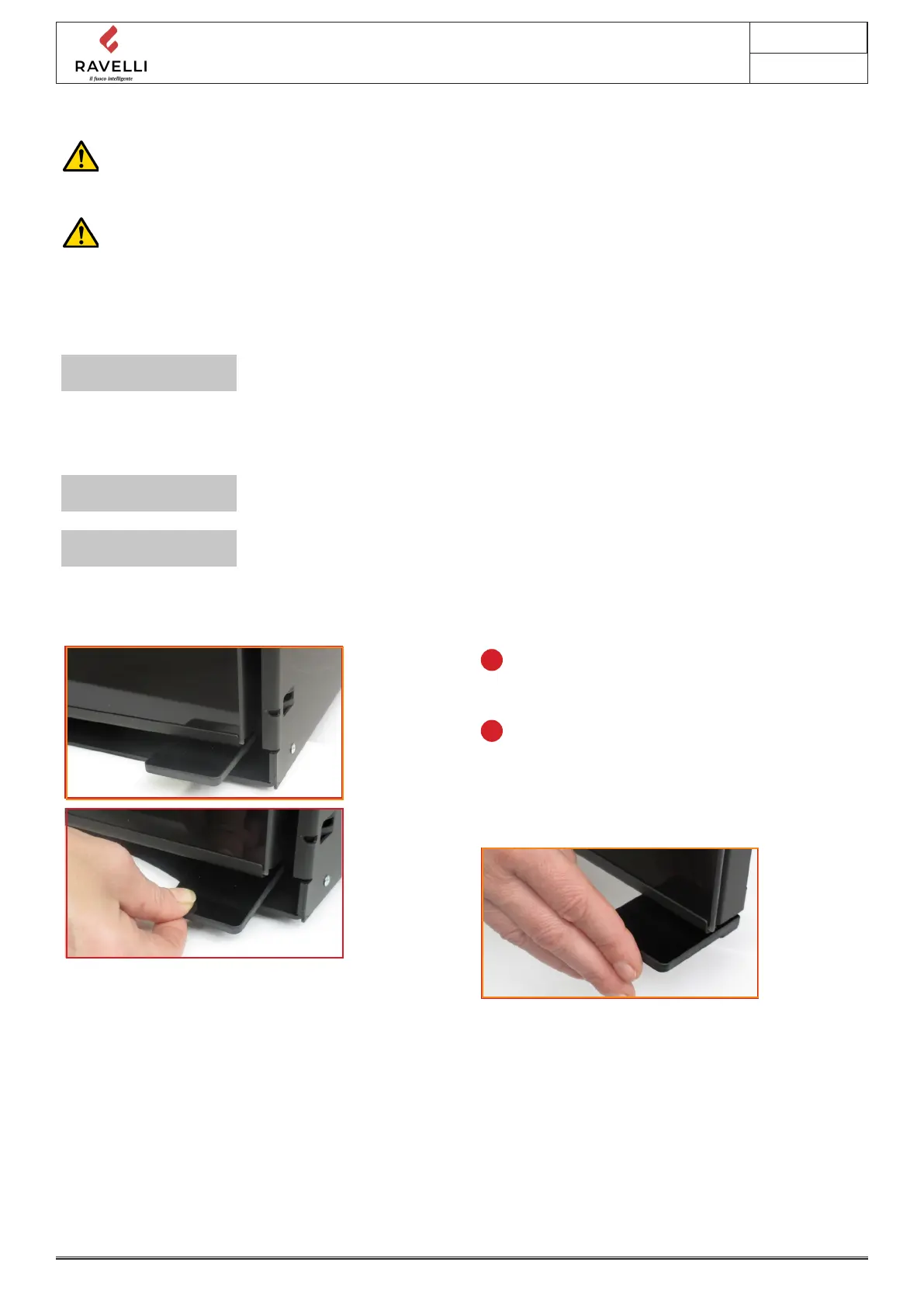 RAVELLI
il fuoco intelligente