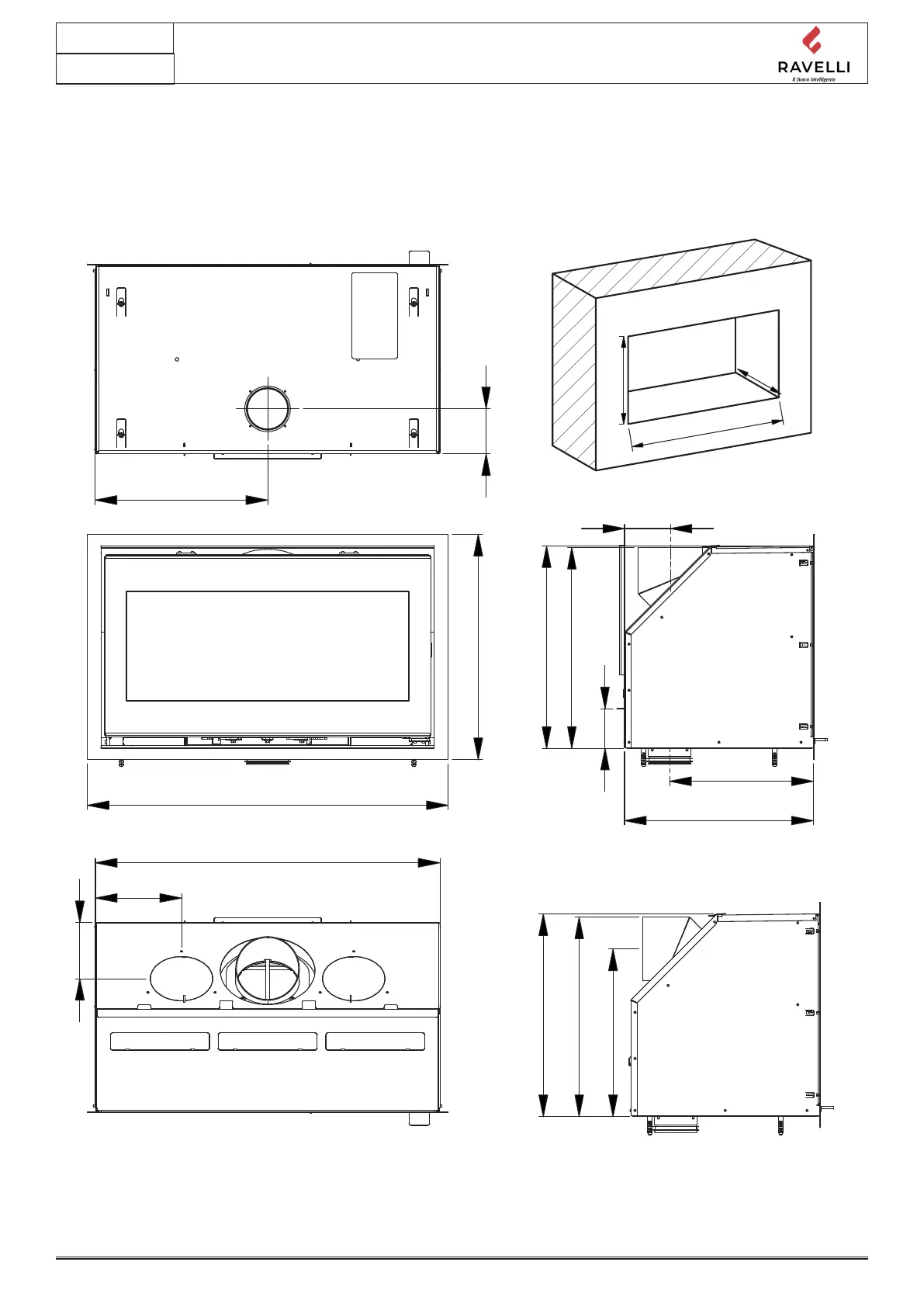 RAVELLI
il fuoco intelligente