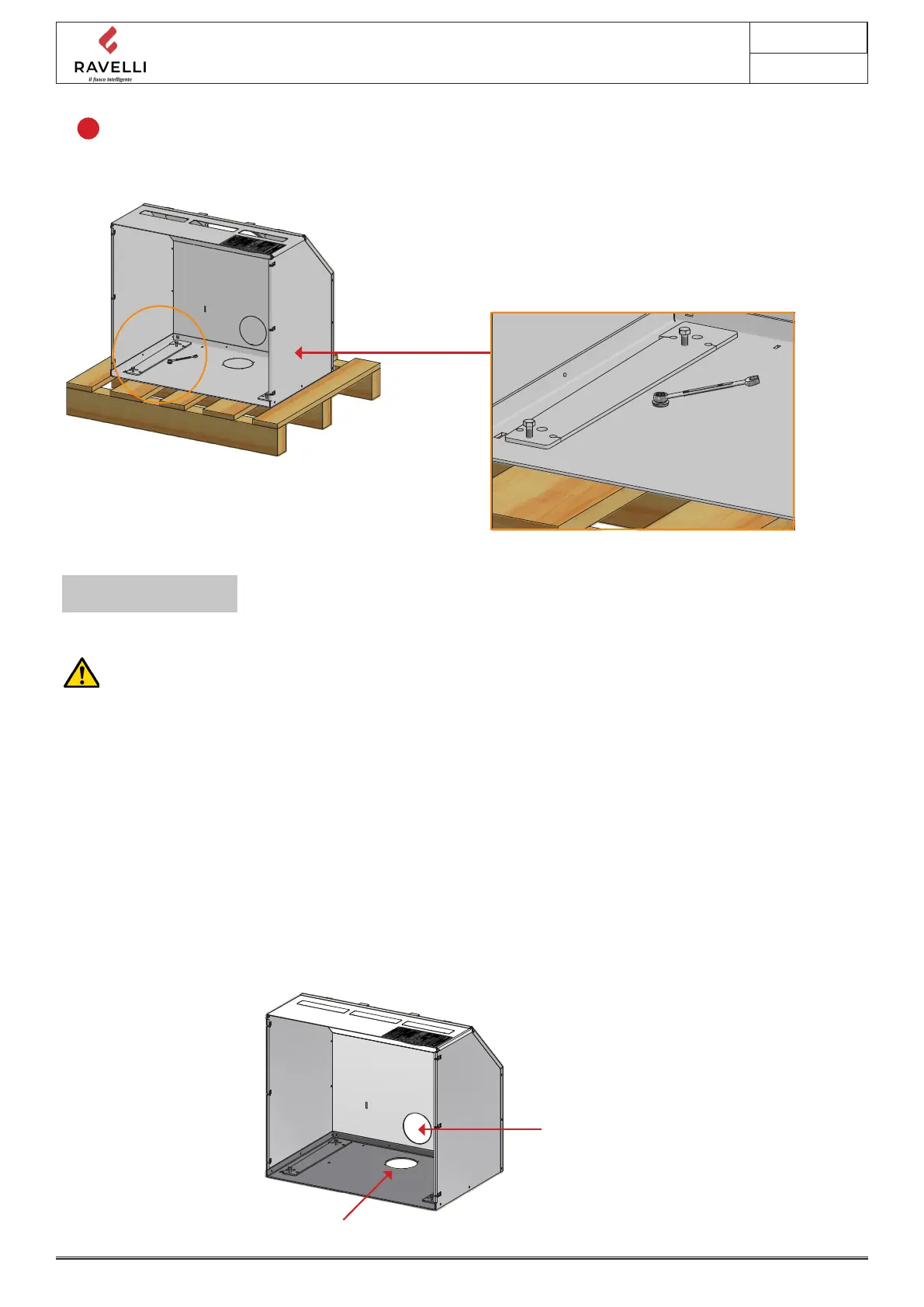 RAVELLI
il fuoco intelligente