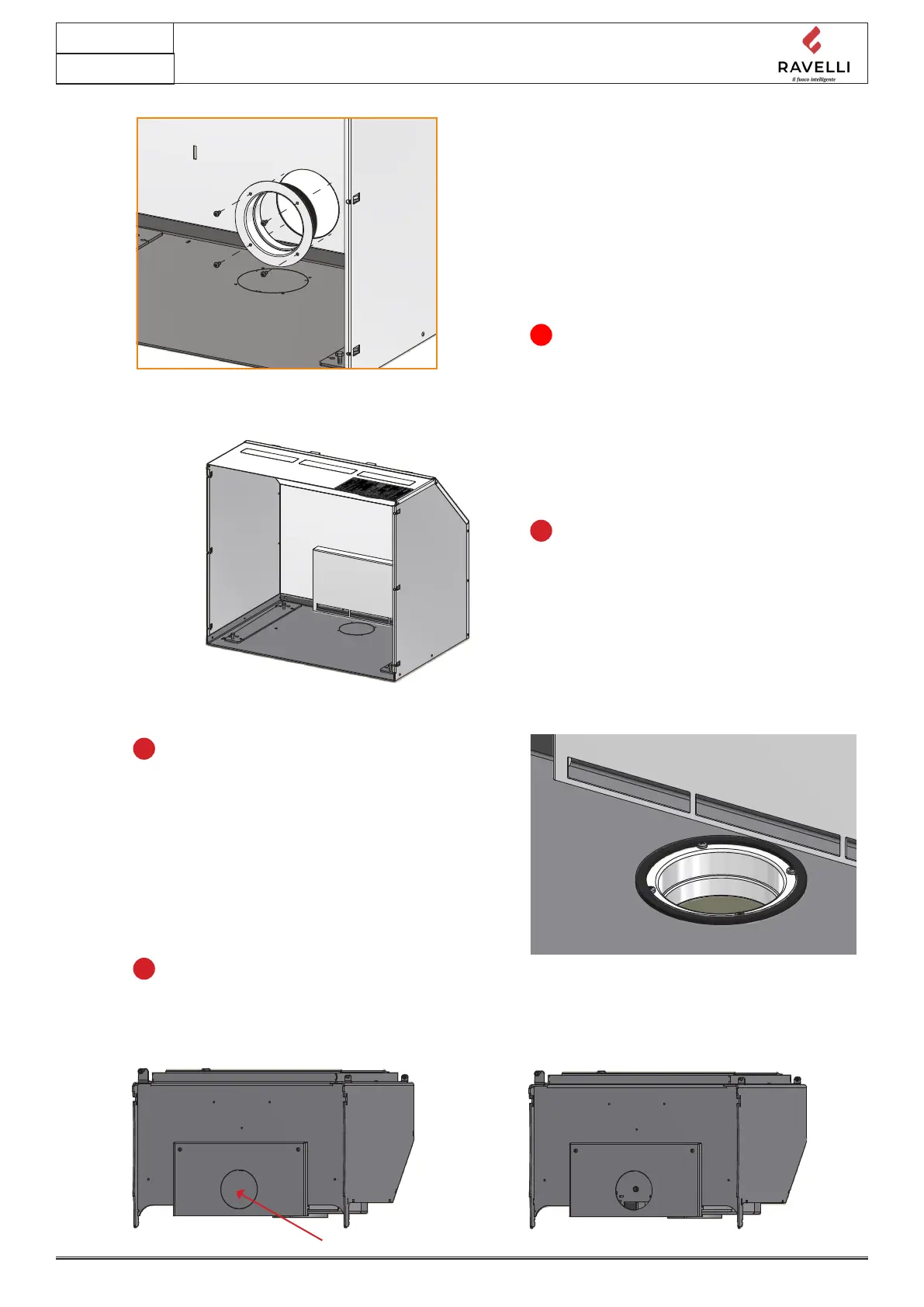 RAVELLI
Il fuoco intelligente