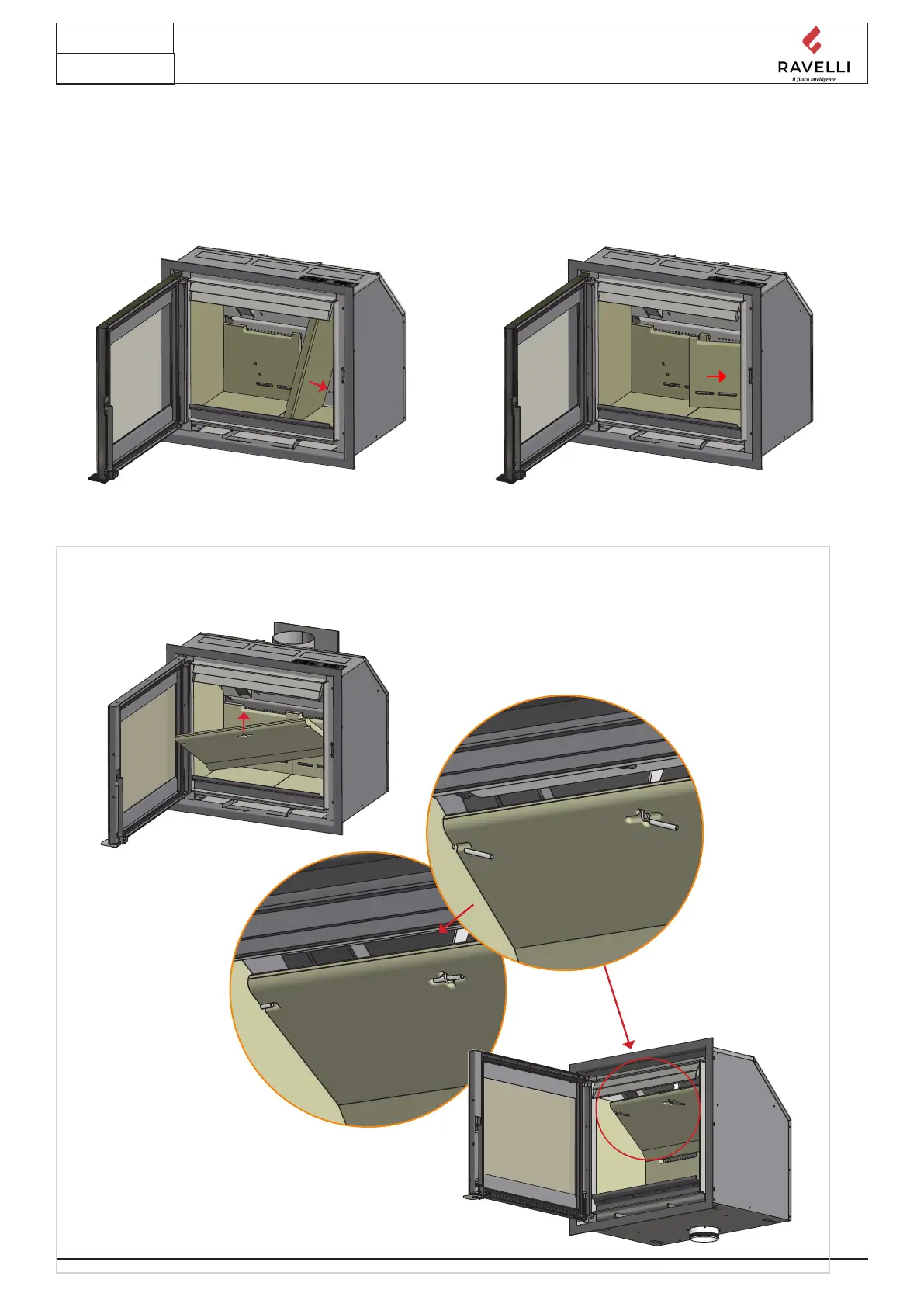 RAVELLI
il fuoco intelligente