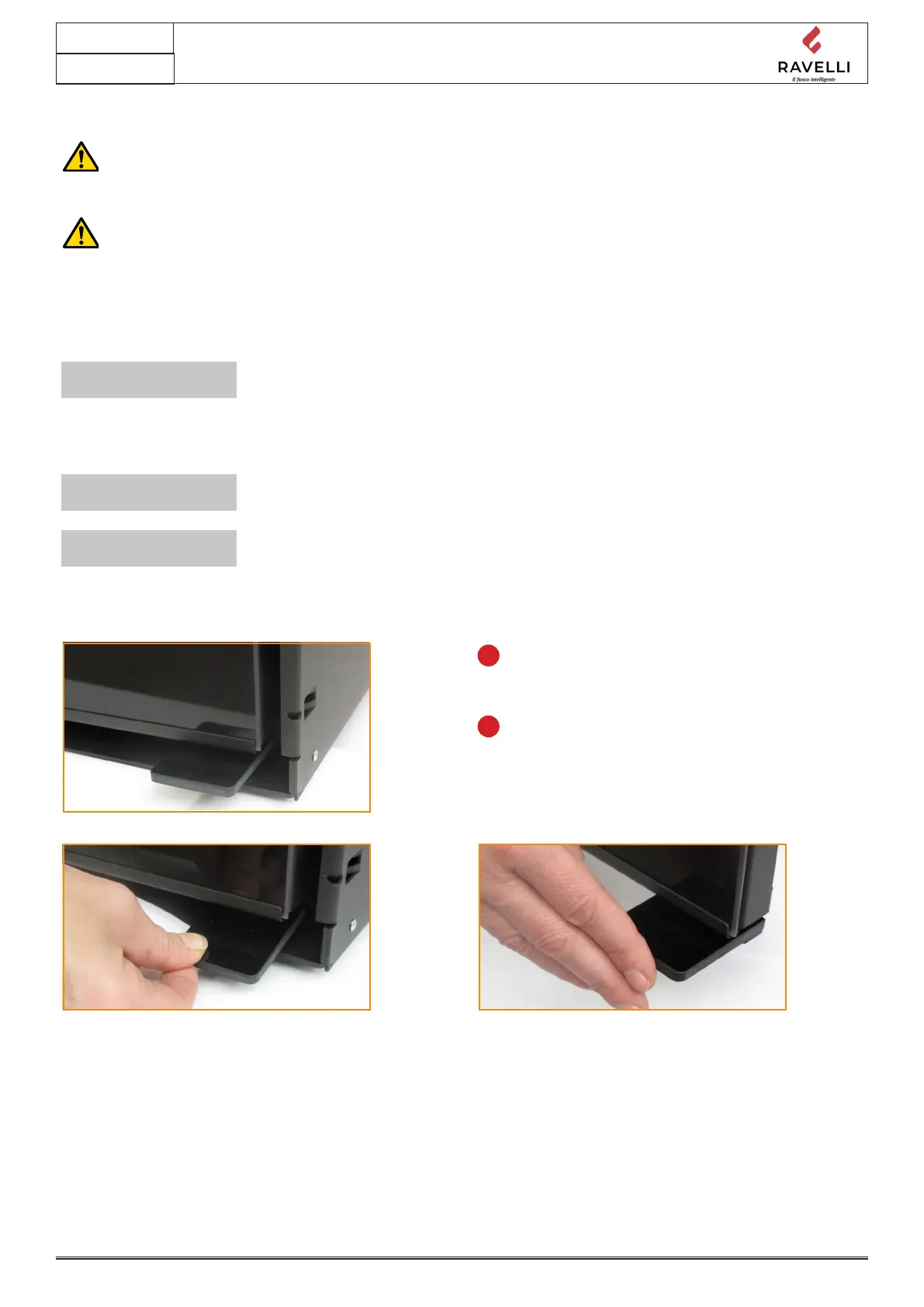 RAVELLI
il fuoco intelligente