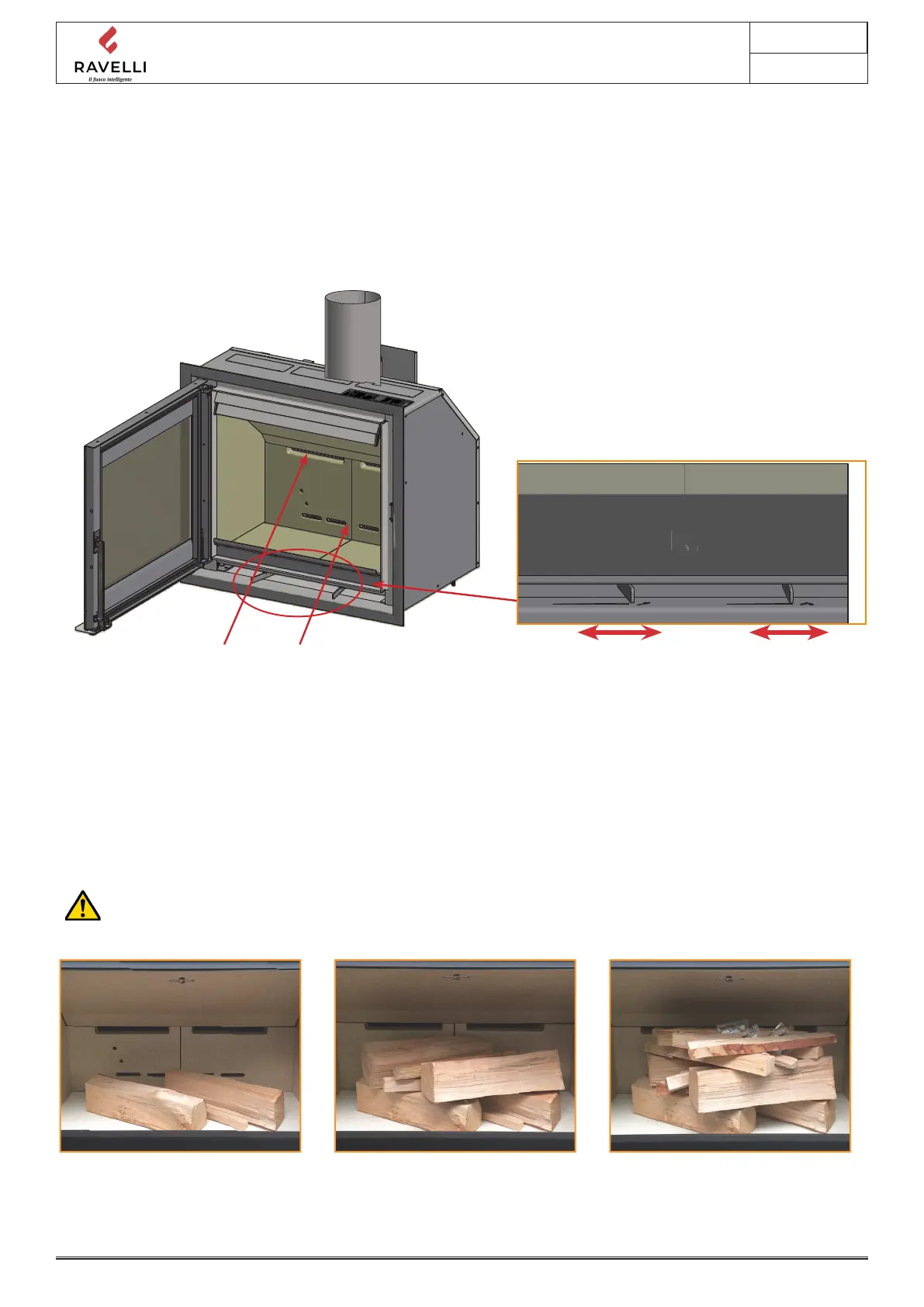 RAVELLI
il fuoco intelligente