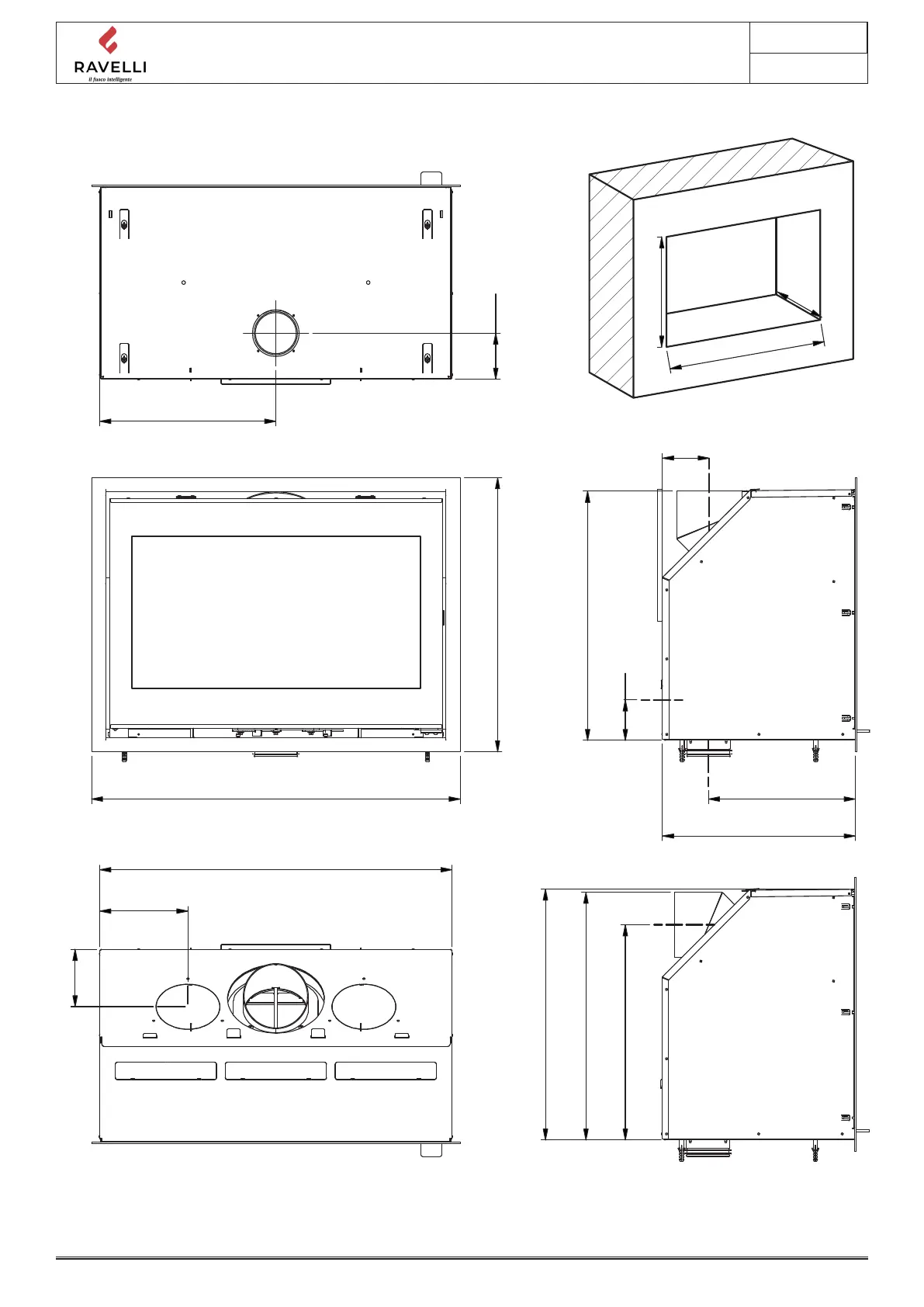 RAVELLI
il fuoco intelligente