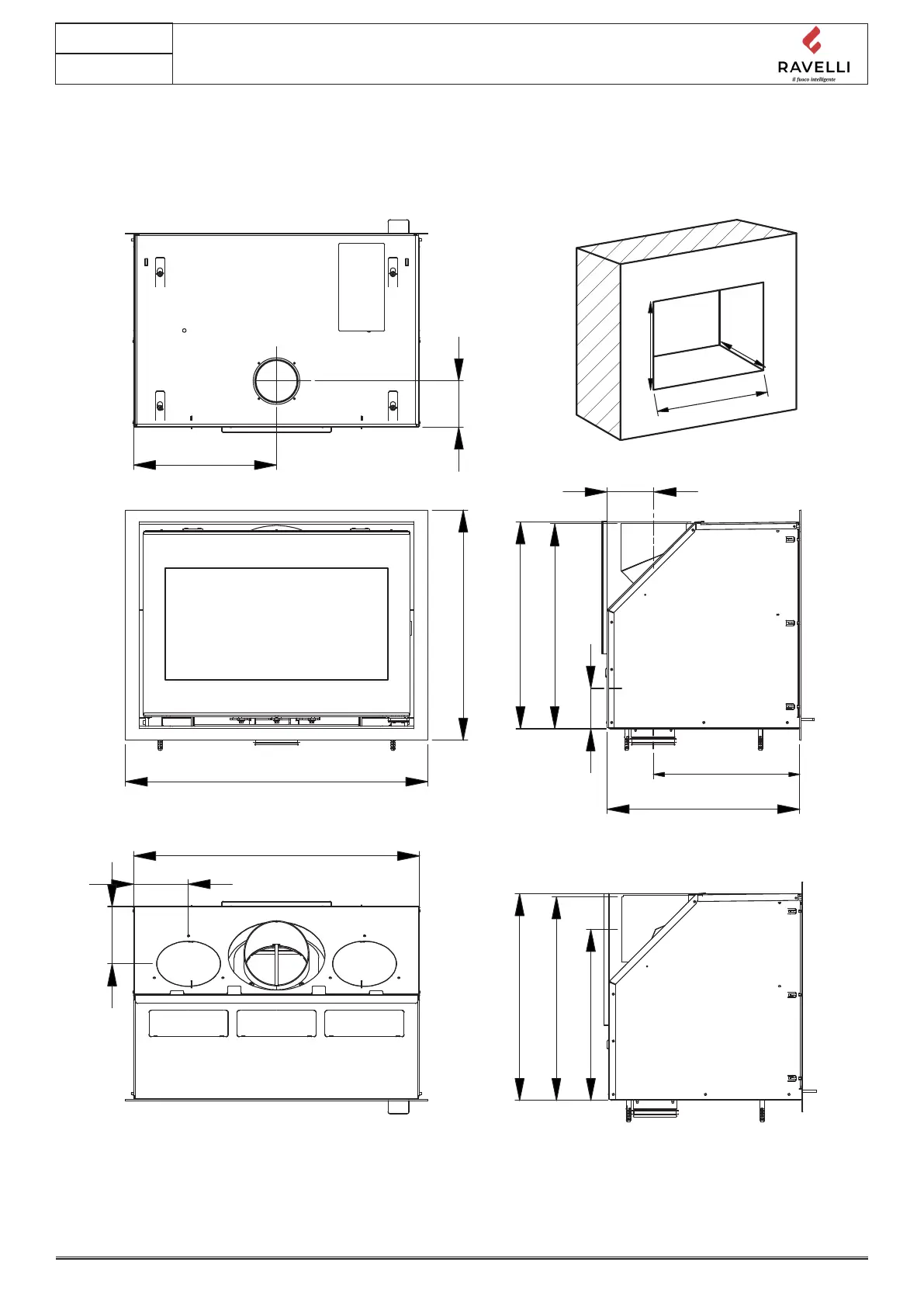 RAVELLI
il fuoco intelligente