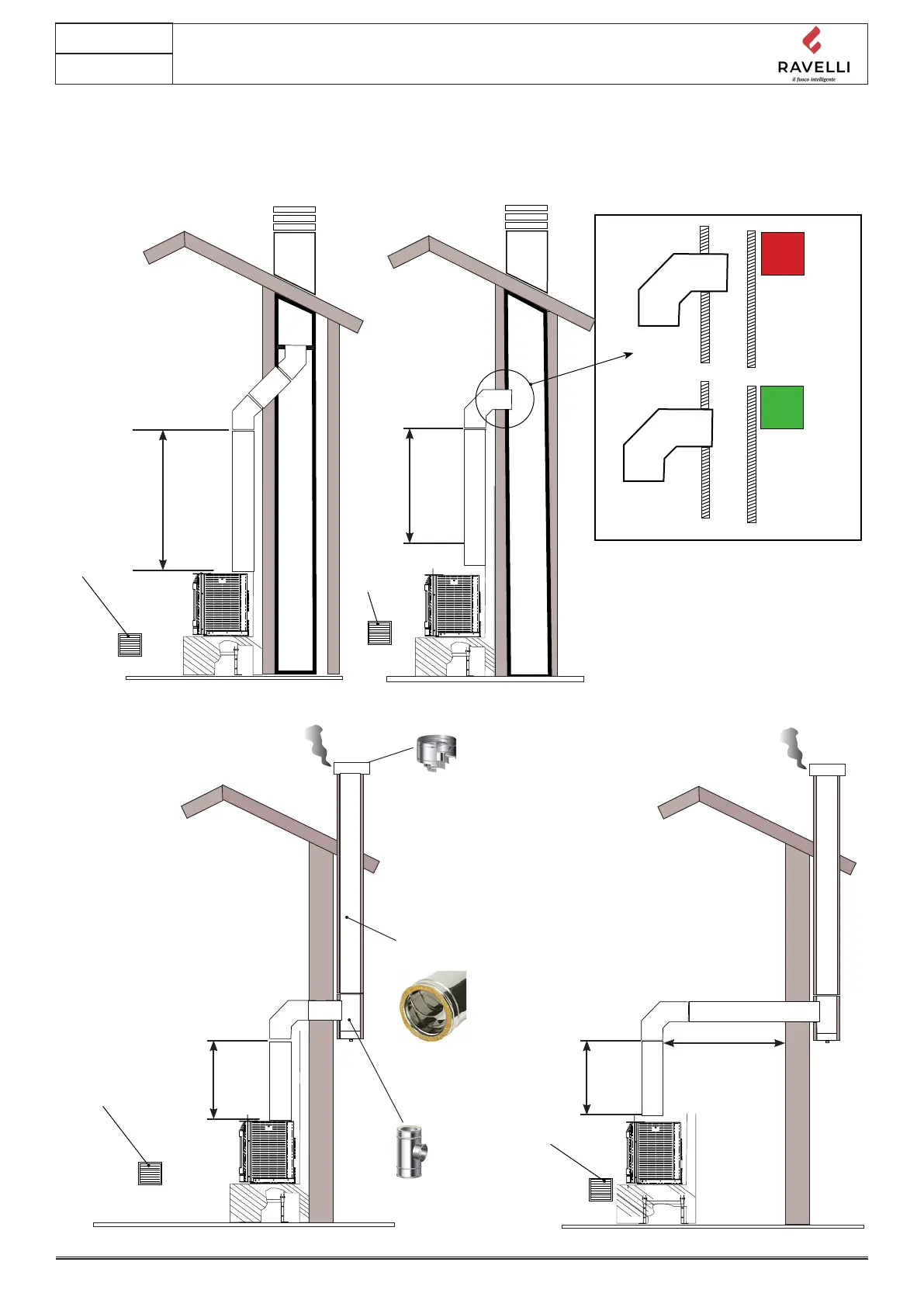 RAVELLI
il fuoco intelligente