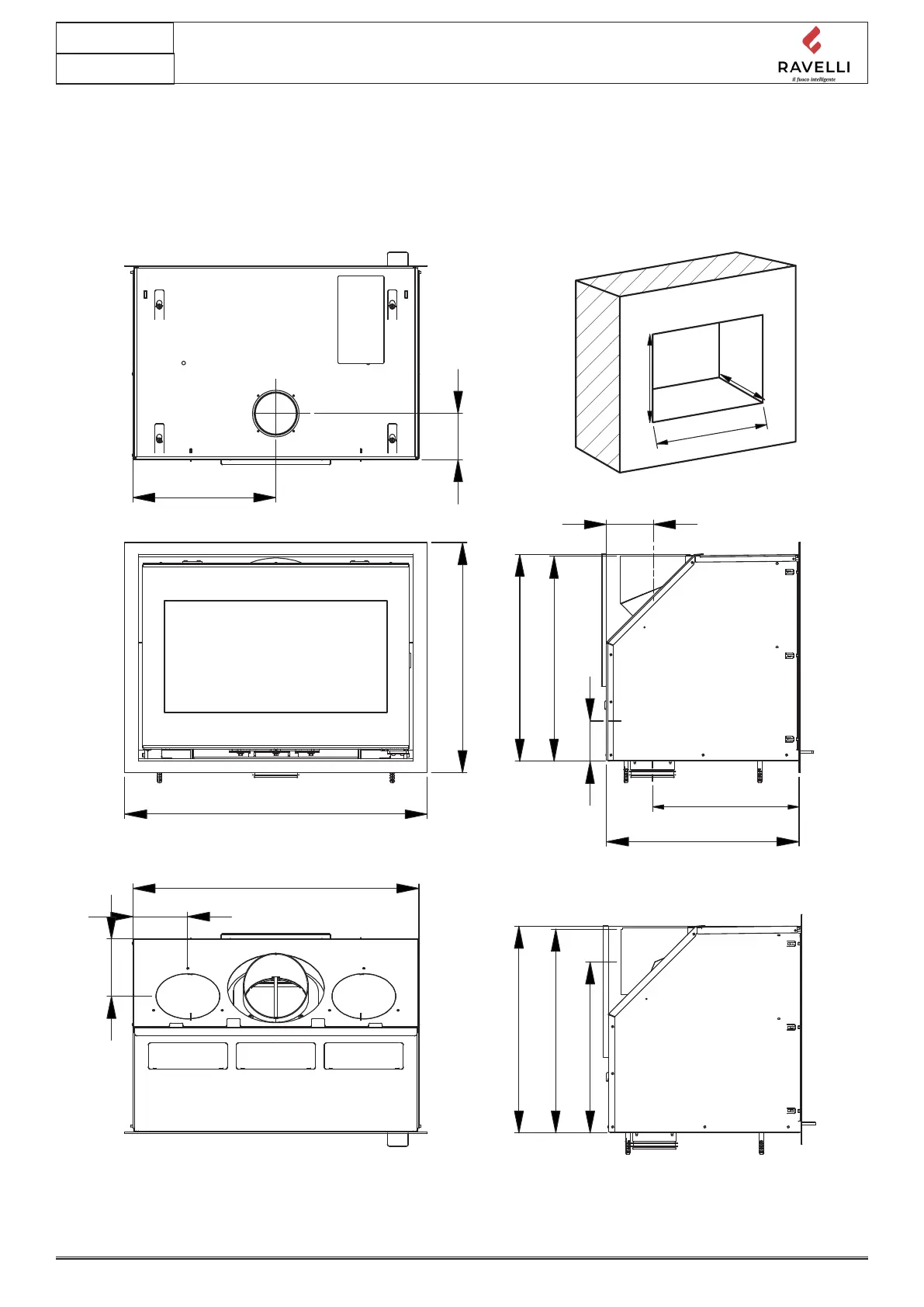 RAVELLI
il fuoco intelligente