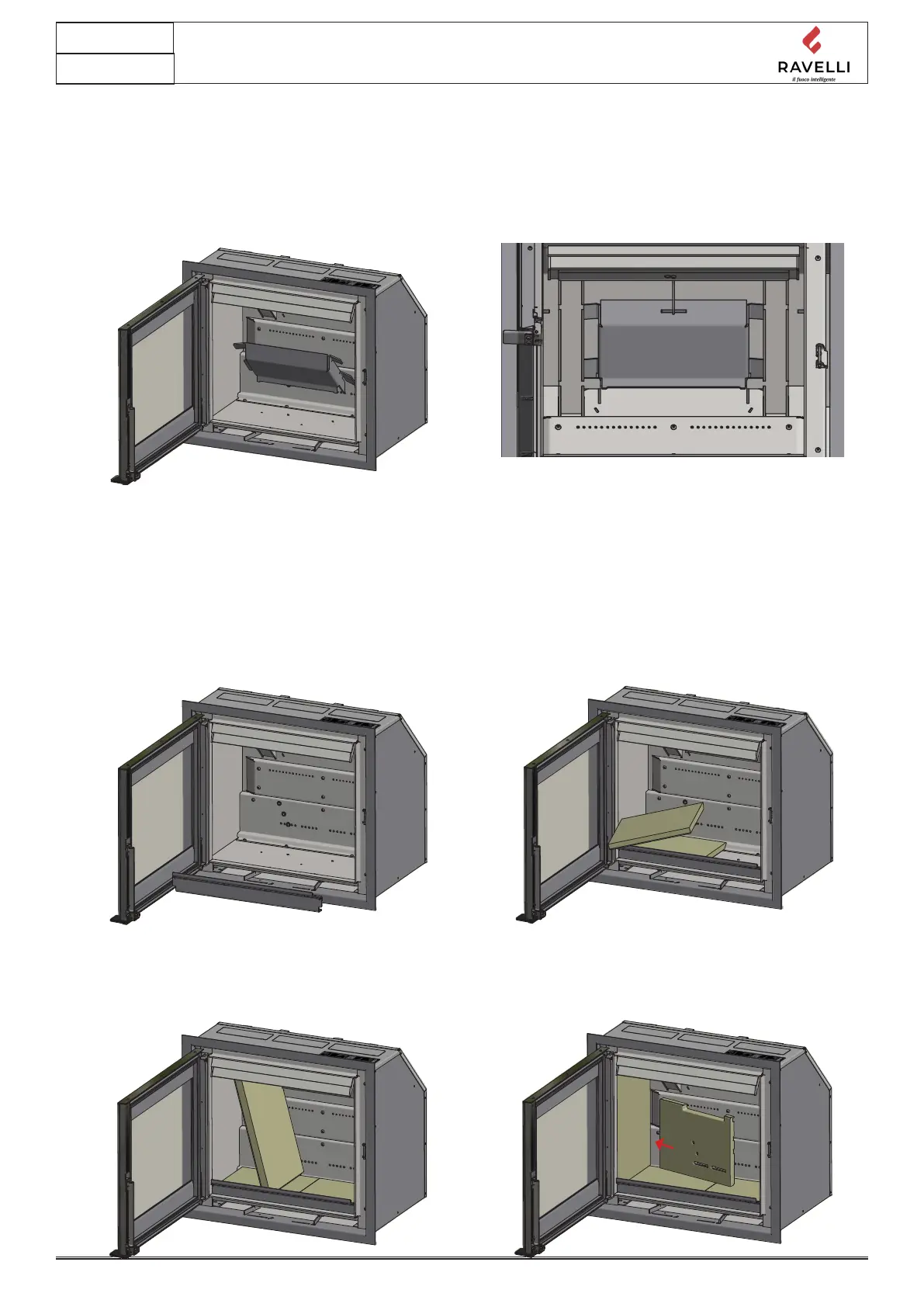 RAVELLI
il fuoco intelligente