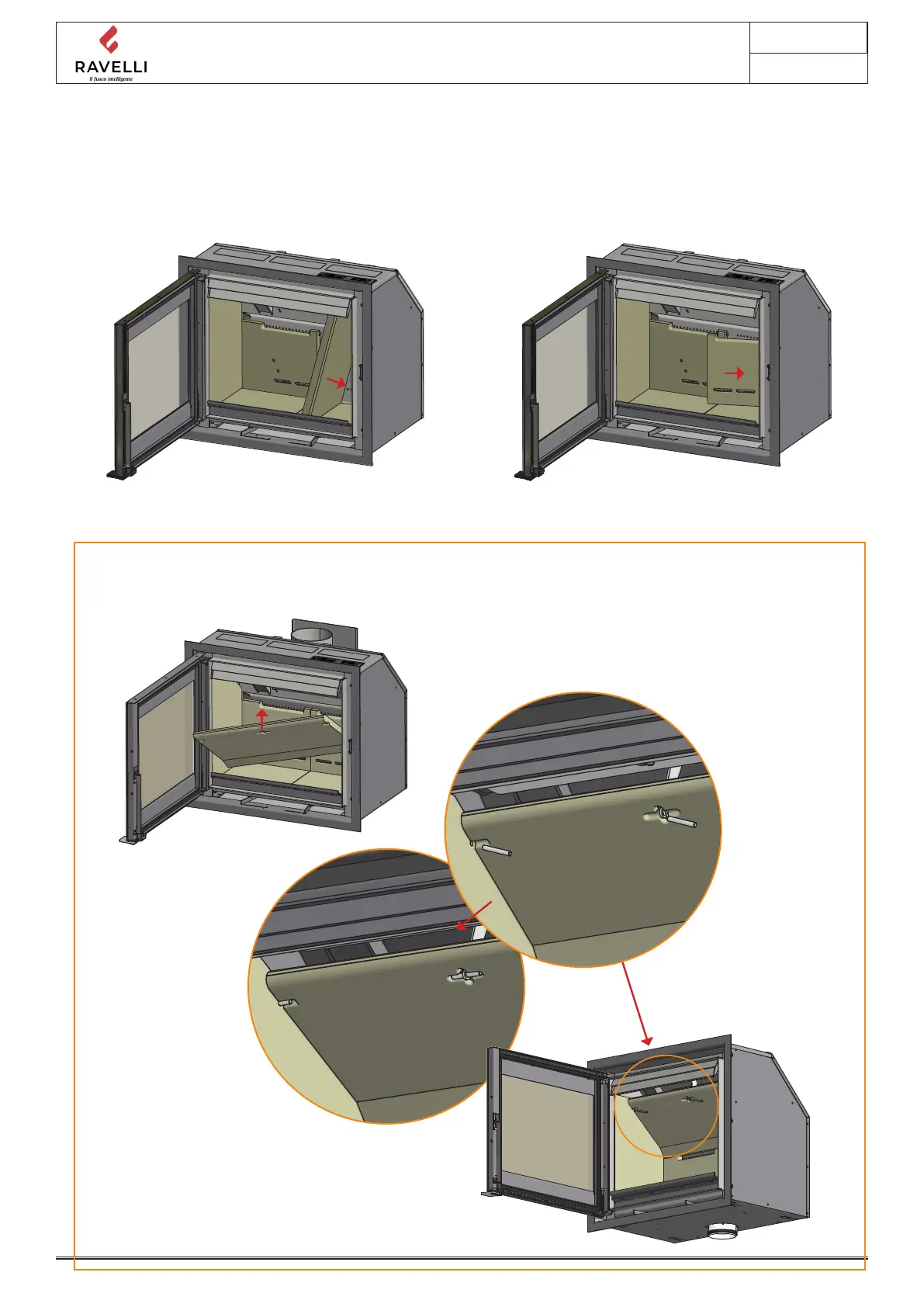 RAVELLI
il fuoco intelligente