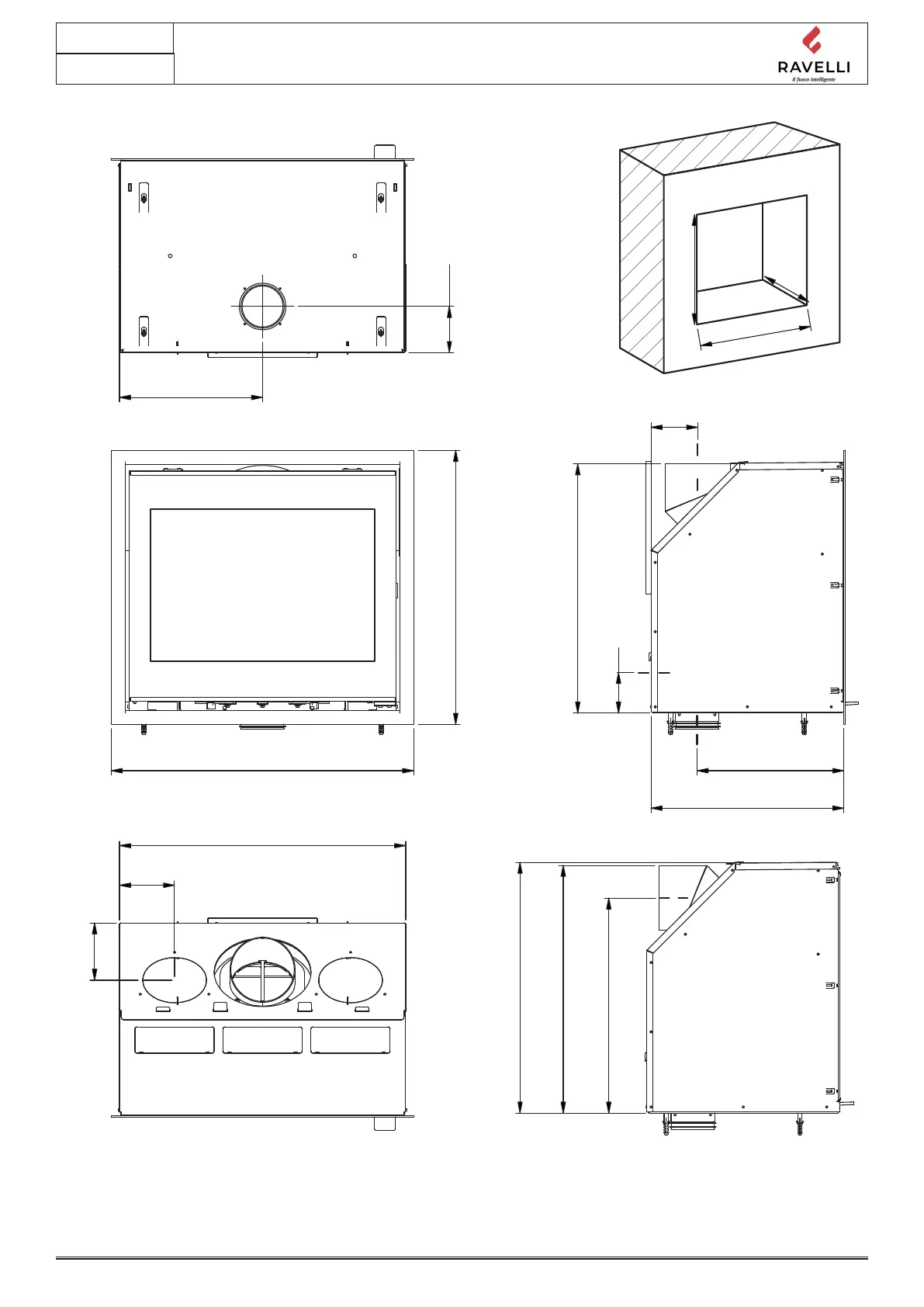 RAVELLI
il fuoco intelligente