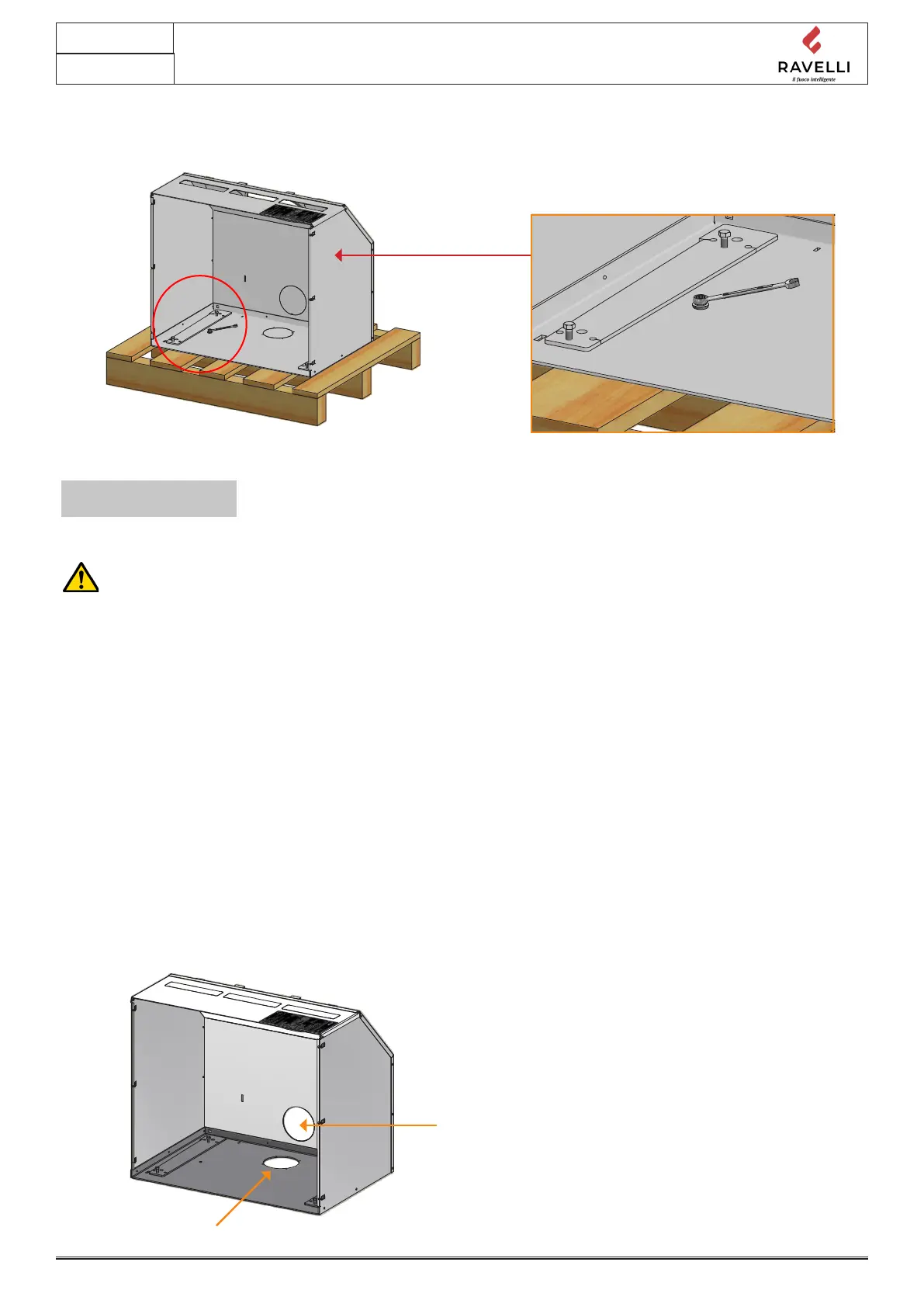 RAVELLI
il fuoco intelligente