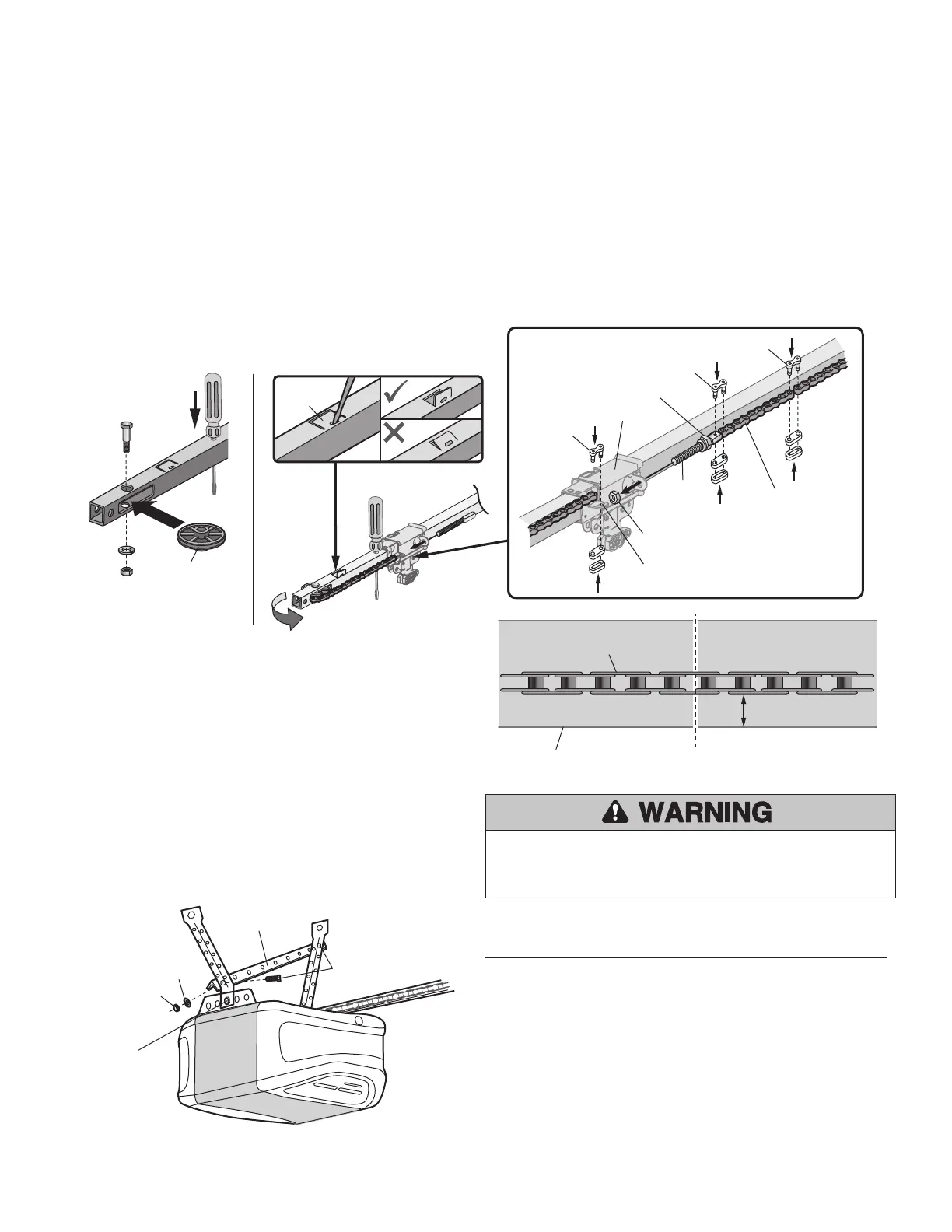 WARNING