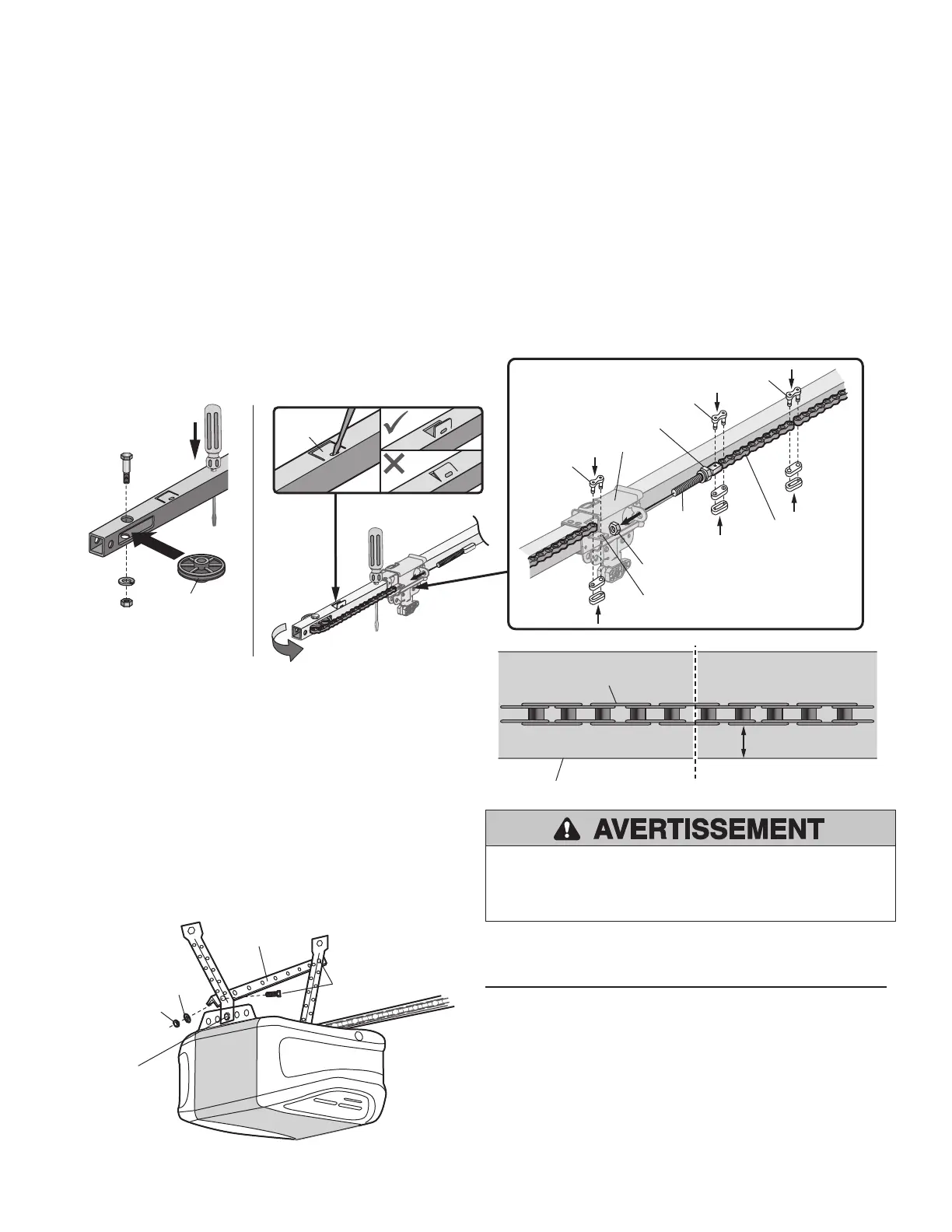 AVERTISSEMENT