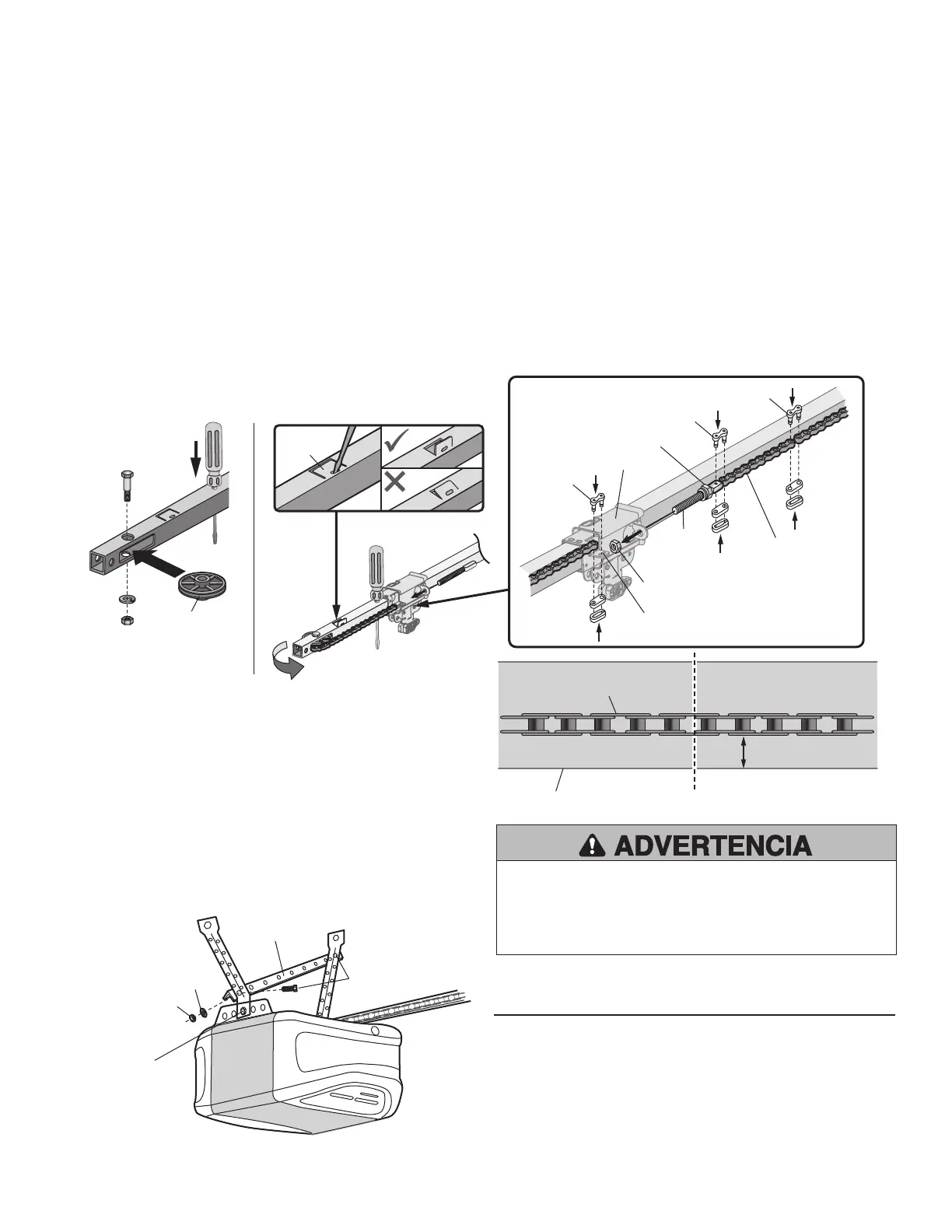 ADVERTENCIA