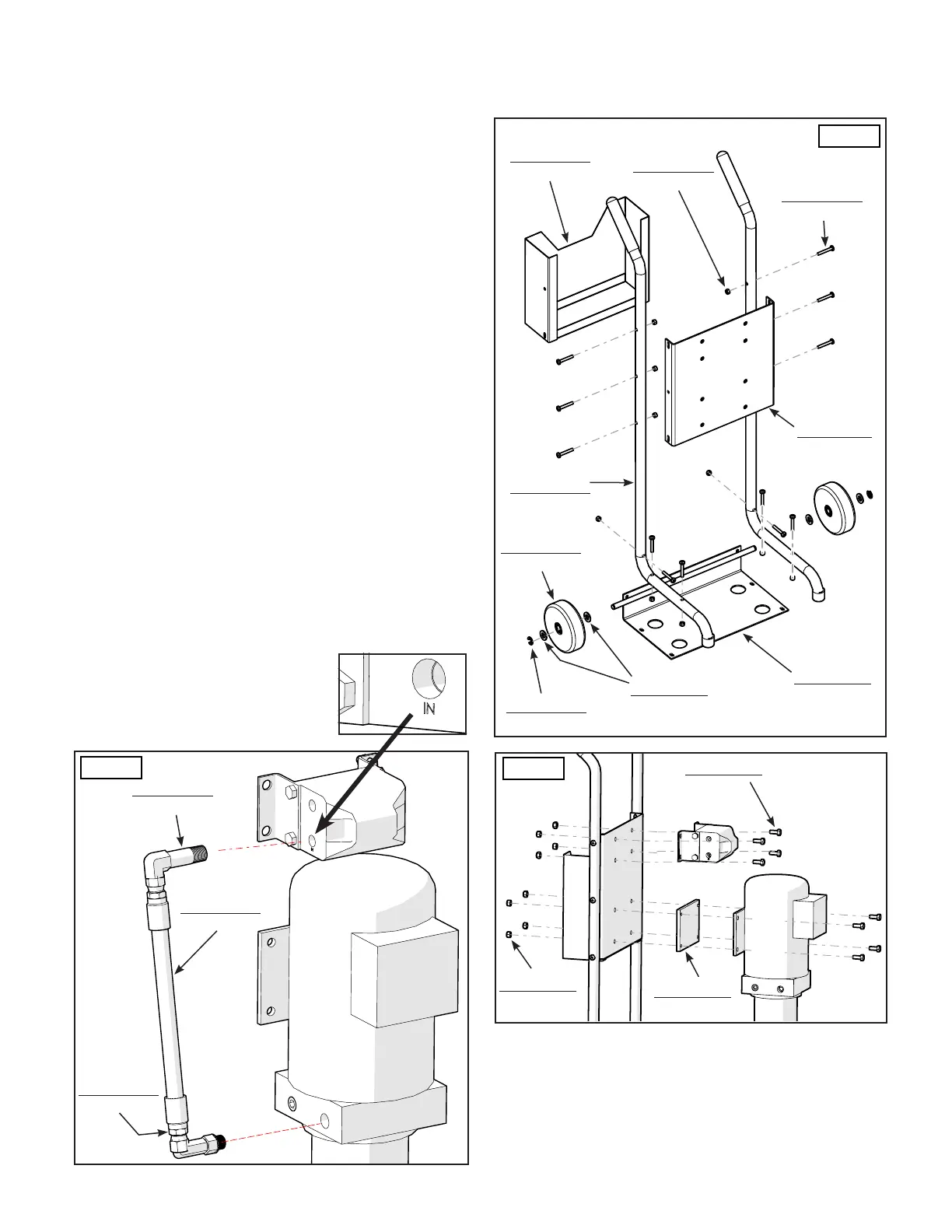 IN