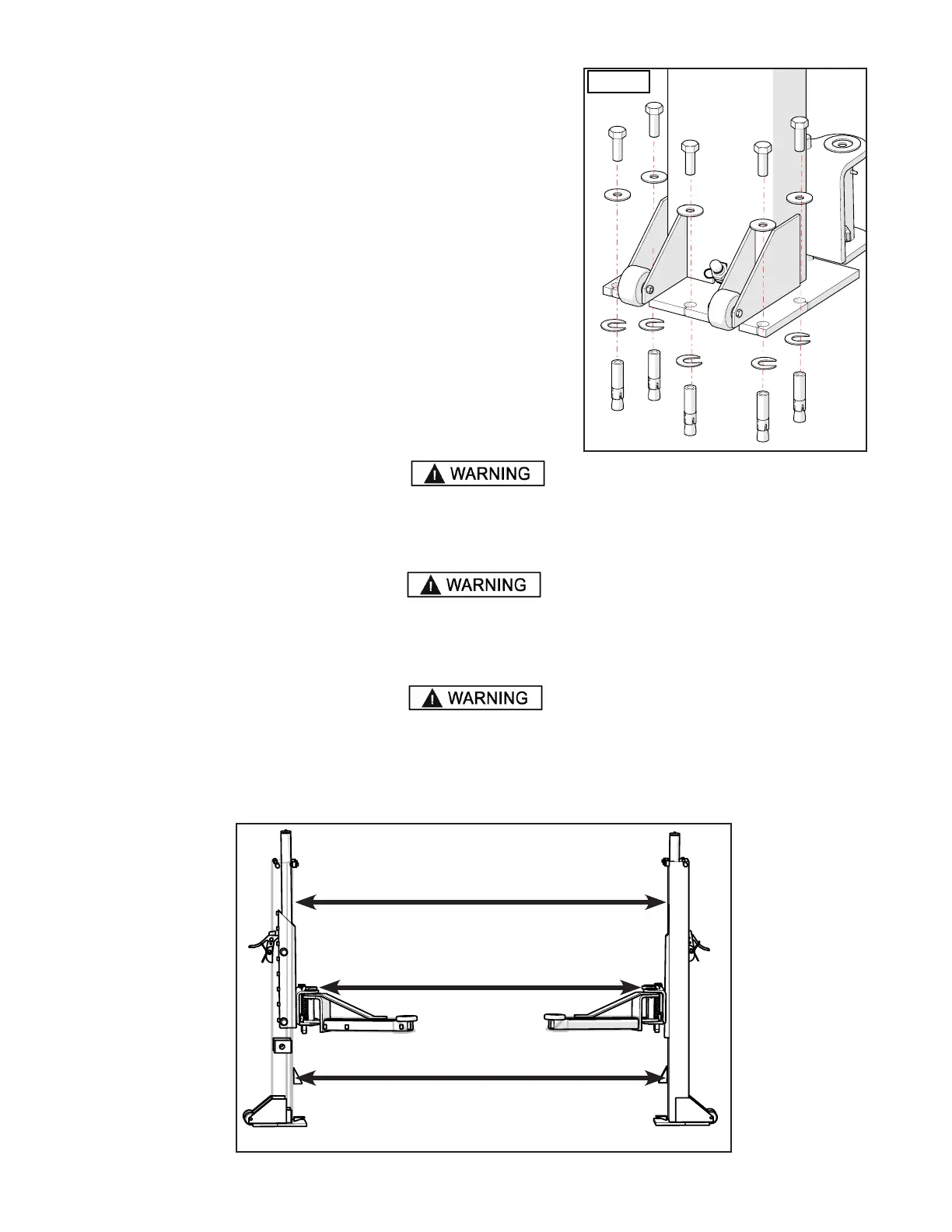 WARNING

WARNING

WARNING