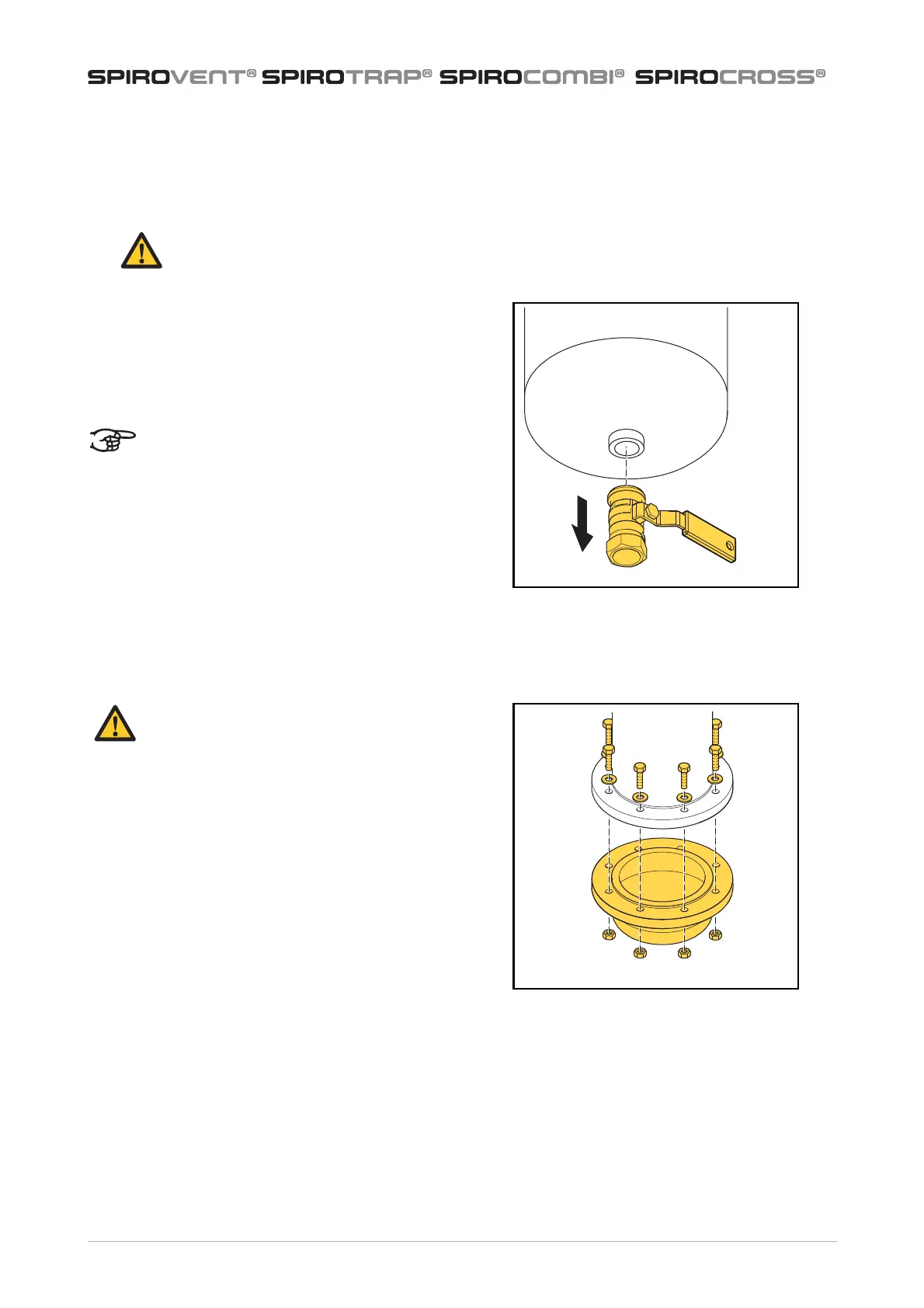 SPIROVENT® SPIROTRAP® SPIROCOMBI® SPIROCROSS®