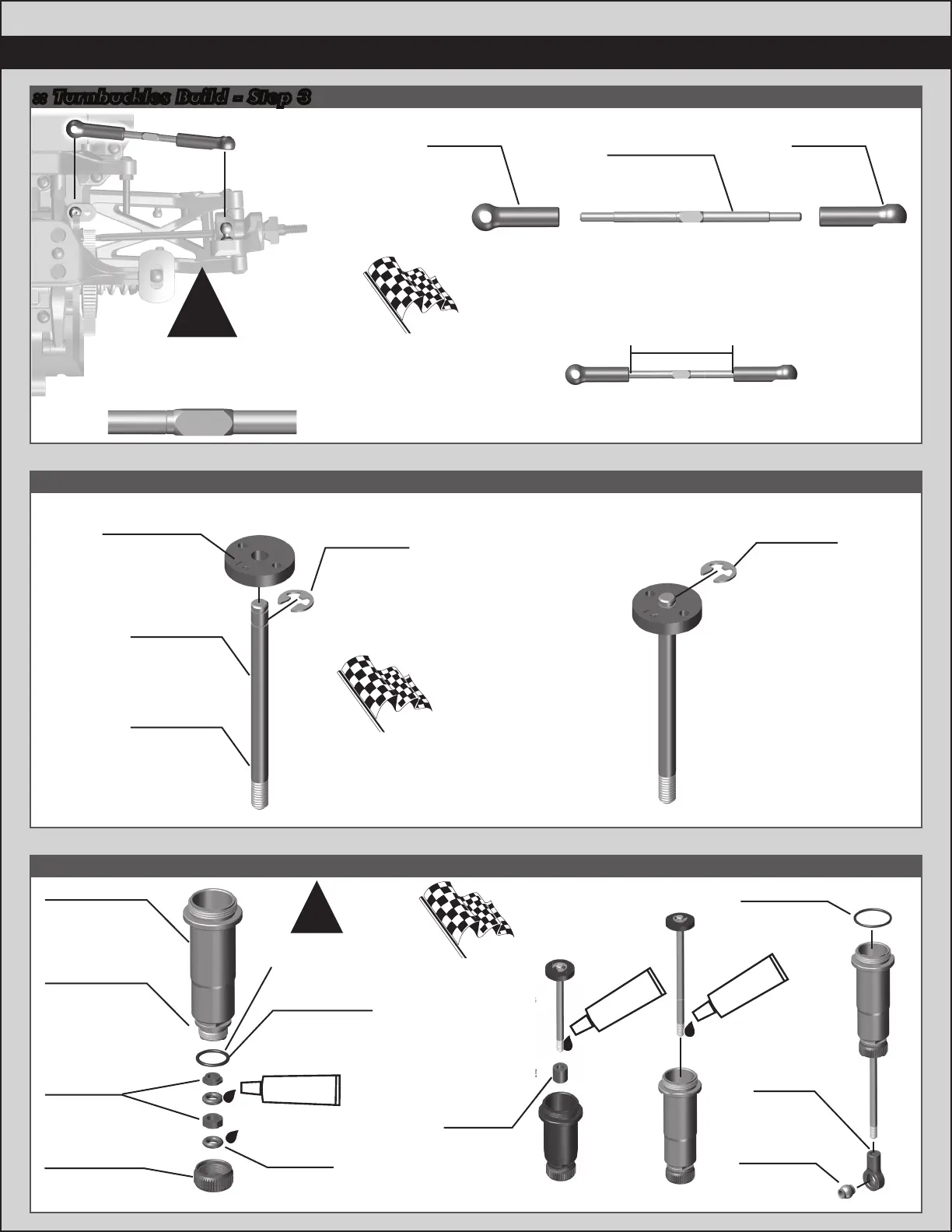 :: Turnbuckles Build - Step 3