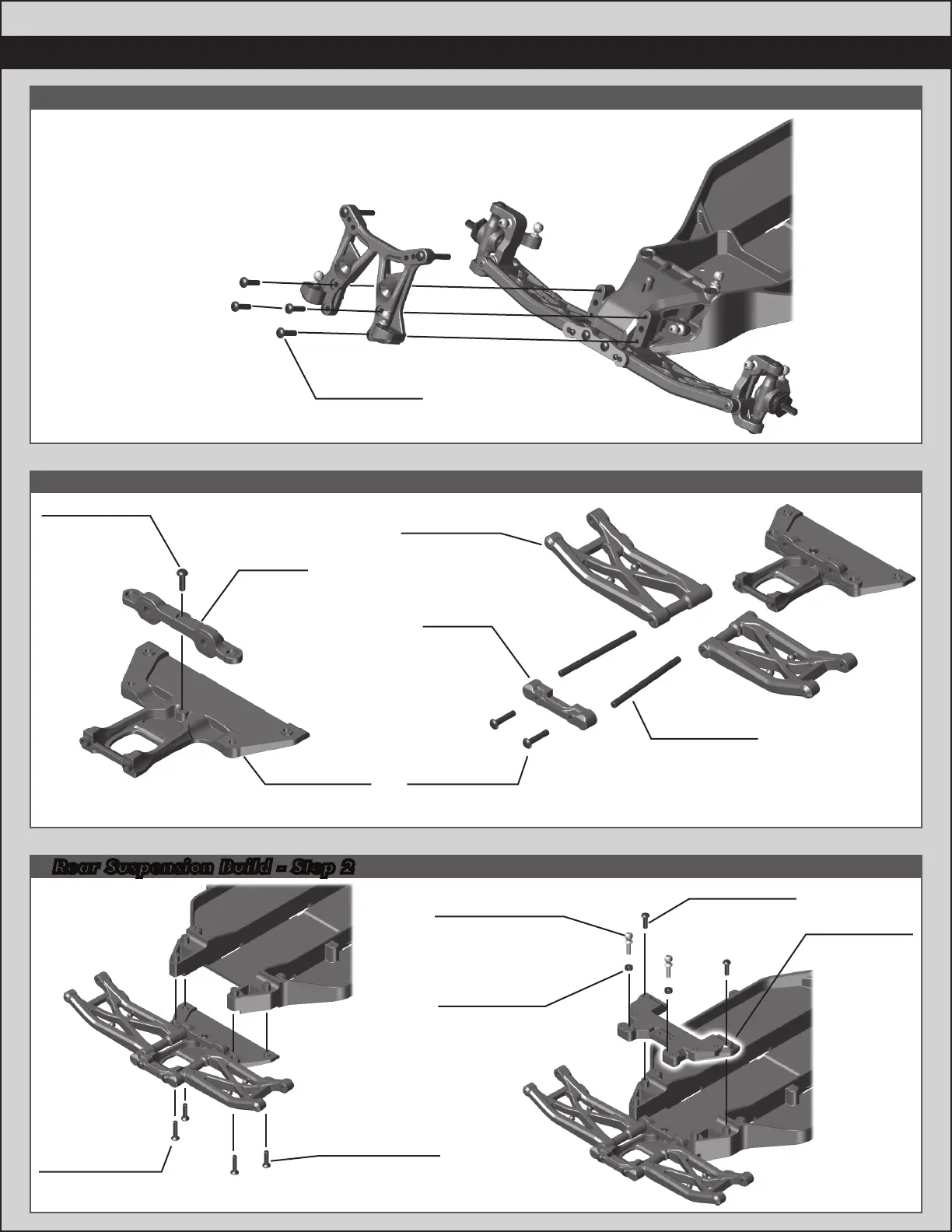 Rear Suspension Build - Step 2