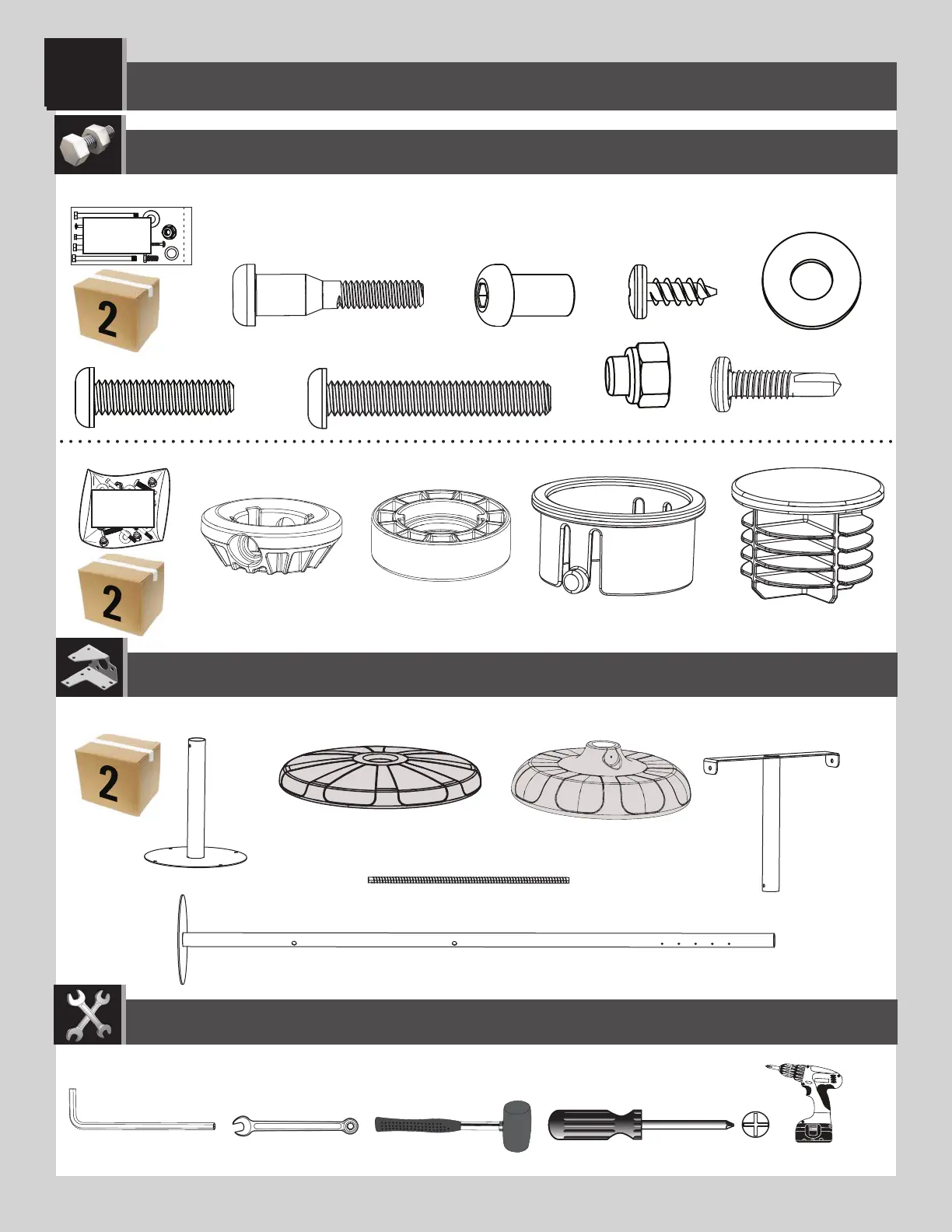 2

2

2