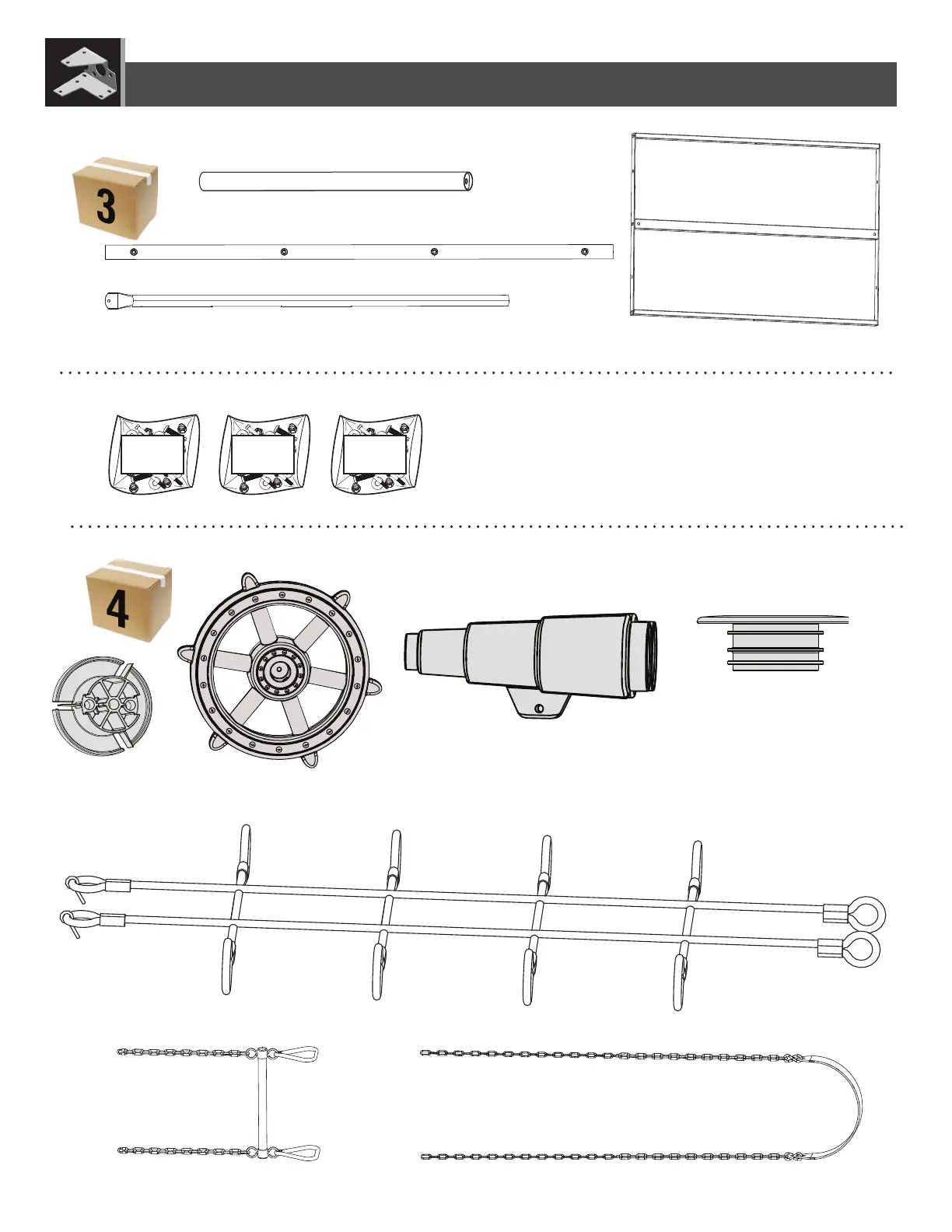 3

4