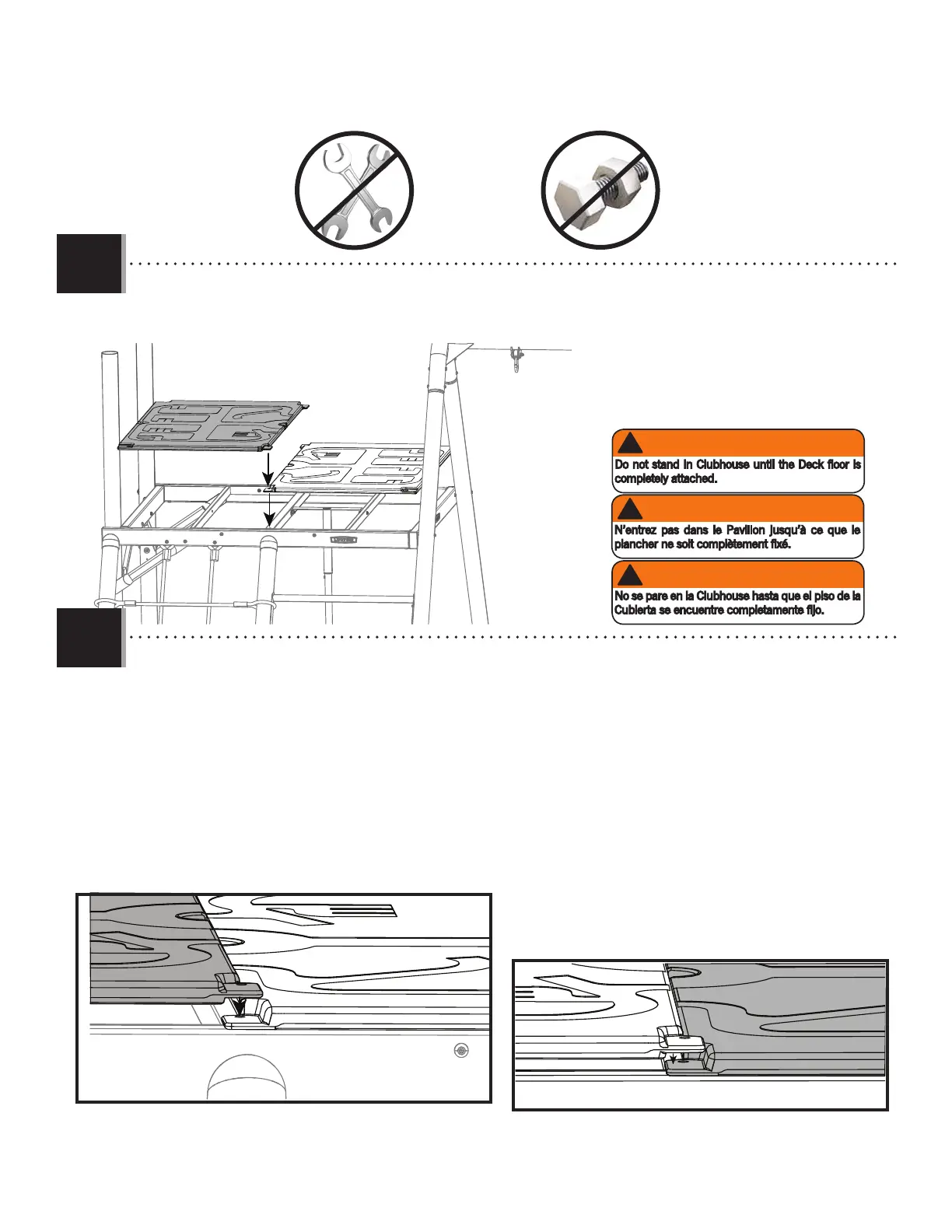 Do not stand in Clubhouse until the Deck floor is completely attached.

N'entrez pas dans le Pavillon jusqu'à ce que le plancher ne soit complètement fixé.

No se pare en la Clubhouse hasta que el piso de la Cubierta se encuentre completamente fijo.