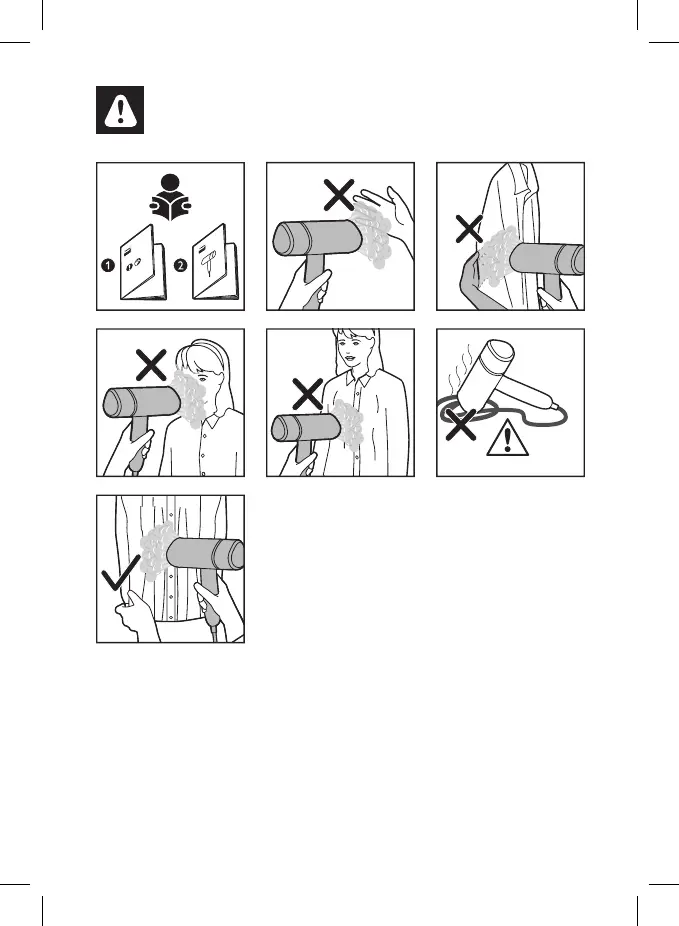 1 2