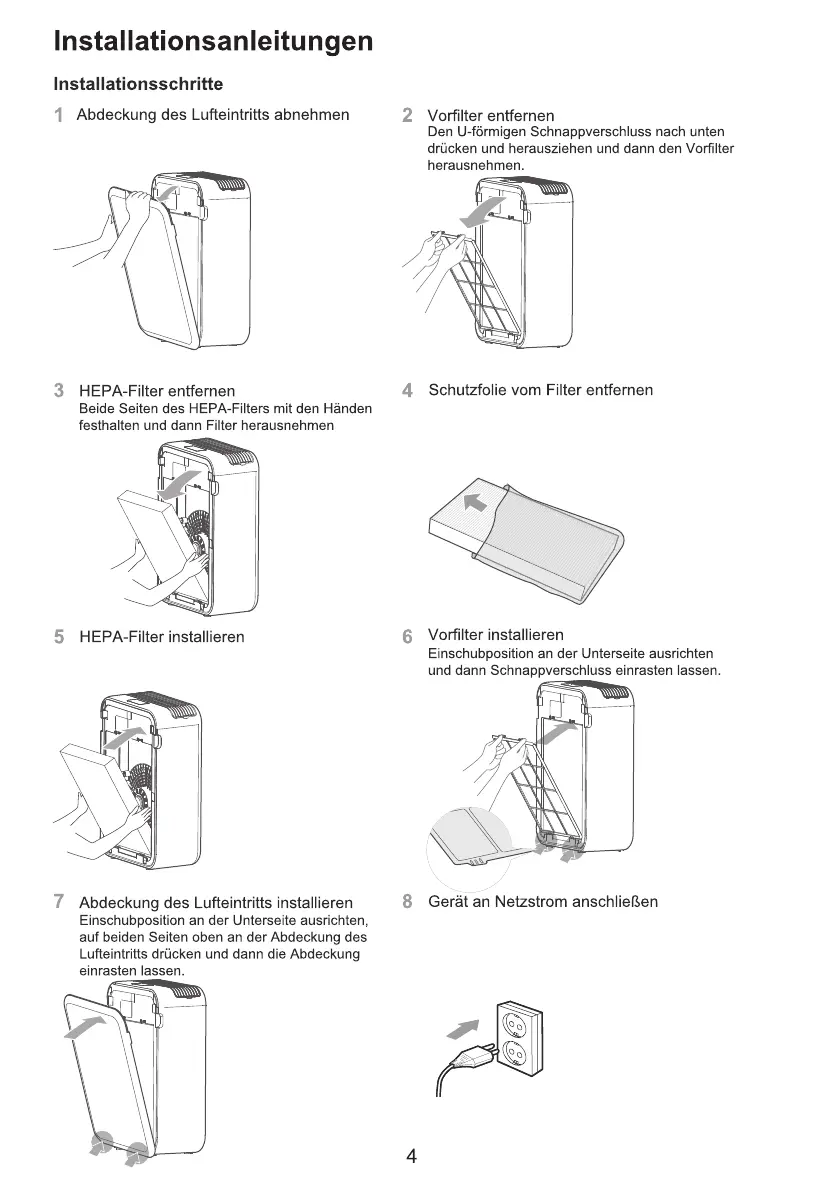 Installationsanleitungen

Installationsschritte

1 Abdeckung des Lufteintritts abnehmen

2 Vorfilter entfernen
Den U-förmigen Schnappverschluss nach unten drücken und herausziehen und dann den Vorfilter herausnehmen.

3 HEPA-Filter entfernen
Beide Seiten des HEPA-Filters mit den Händen festhalten und dann Filter herausnehmen

4 Schutzfolie vom Filter entfernen

5 HEPA-Filter installieren

6 Vorfilter installieren
Einschubposition an der Unterseite ausrichten und dann Schnappverschluss einrasten lassen.

7 Abdeckung des Lufteintritts installieren
Einschubposition an der Unterseite ausrichten, auf beiden Seiten oben an der Abdeckung des Lufteintritts drücken und dann die Abdeckung einrasten lassen.

8 Gerät an Netzstrom anschließen

4