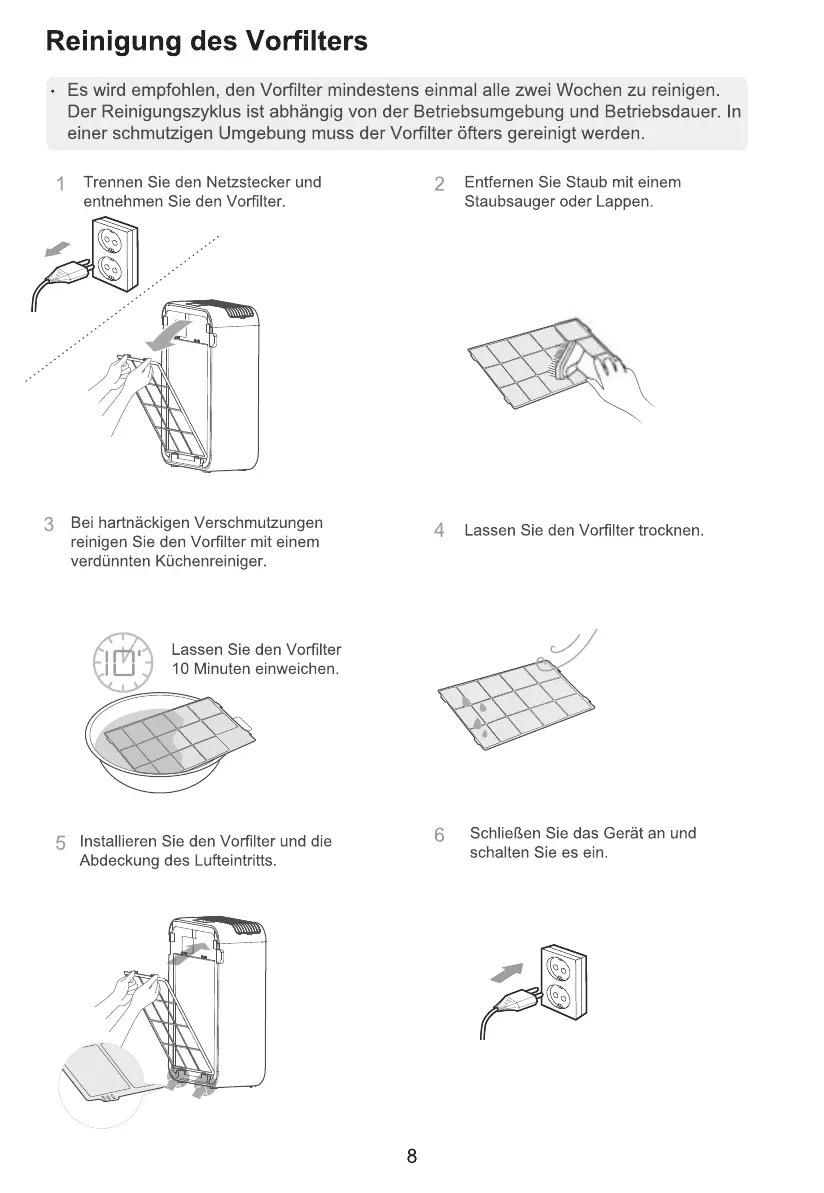 Reinigung des Vorfilters

• Es wird empfohlen, den Vorfilter mindestens einmal alle zwei Wochen zu reinigen. Der Reinigungszyklus ist abhängig von der Betriebsumgebung und Betriebsdauer. In einer schmutzigen Umgebung muss der Vorfilter öfters gereinigt werden.

1 Trennen Sie den Netzstecker und entnehmen Sie den Vorfilter.

2 Entfernen Sie Staub mit einem Staubsauger oder Lappen.

3 Bei hartnäckigen Verschmutzungen reinigen Sie den Vorfilter mit einem verdünnten Küchenreiniger.

Lassen Sie den Vorfilter 10 Minuten einweichen.

4 Lassen Sie den Vorfilter trocknen.

5 Installieren Sie den Vorfilter und die Abdeckung des Lufteintritts.

6 Schließen Sie das Gerät an und schalten Sie es ein.

8