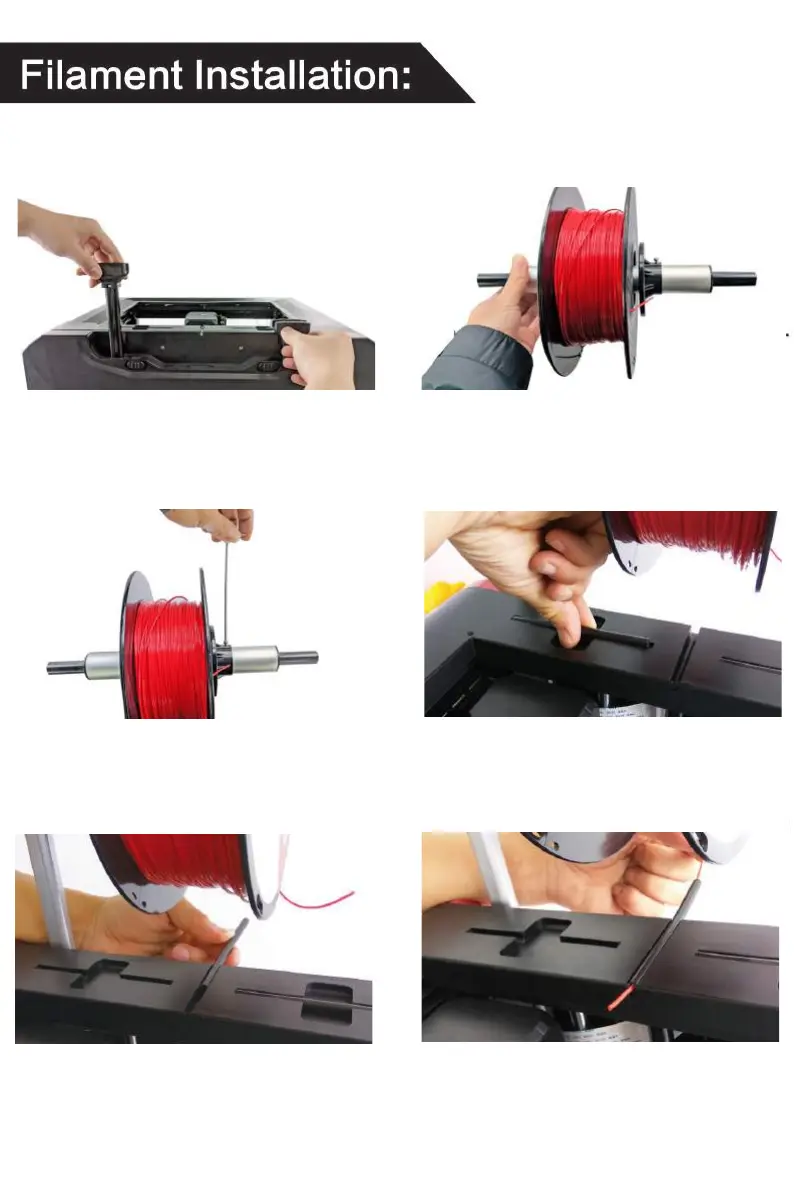 Filament Installation: