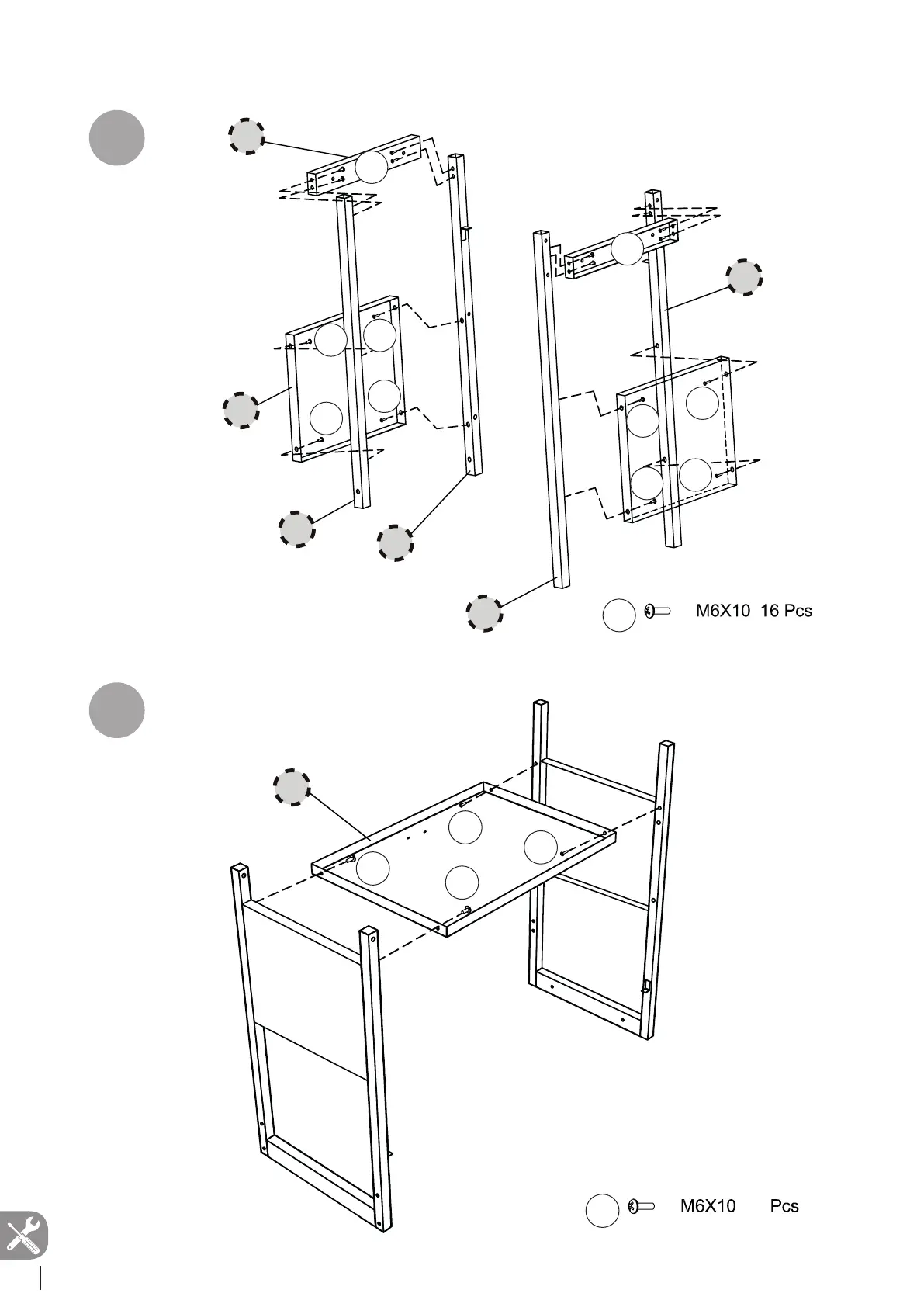 M6X10 16 Pcs

M6X10 Pcs