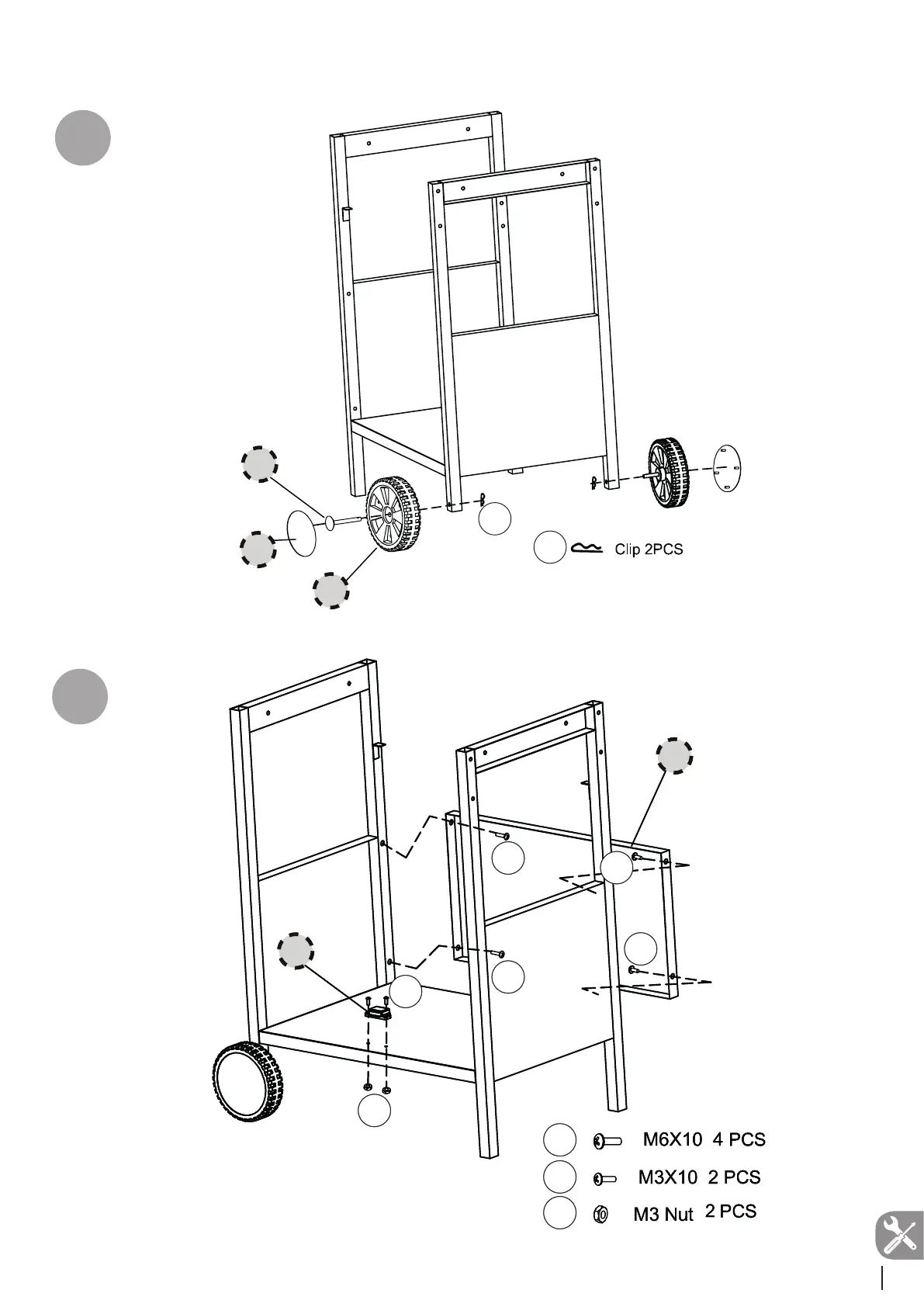 Clip 2PCS

M6X10 4 PCS
M3X10 2 PCS
M3 Nut 2 PCS