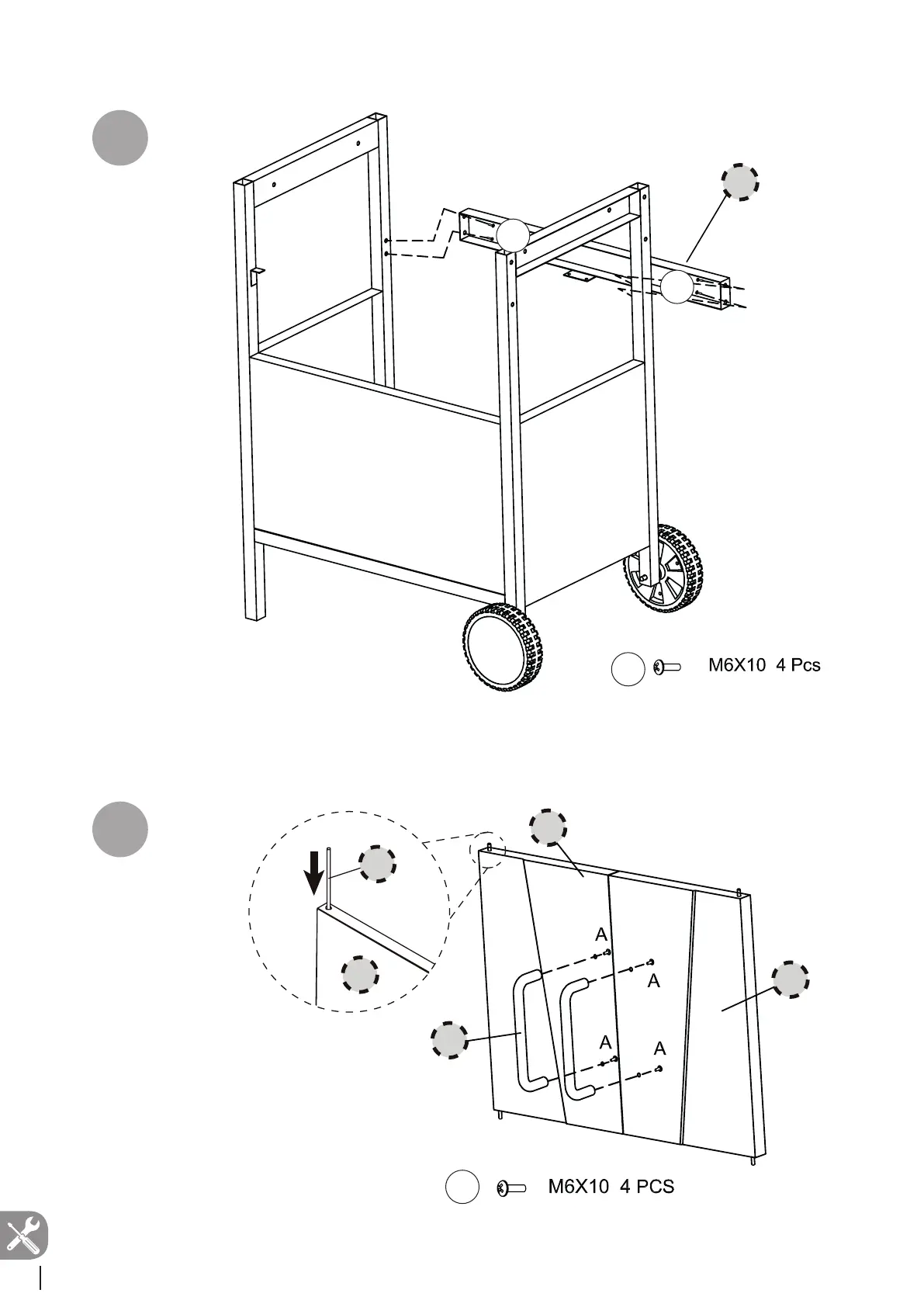 M6X10 4 Pcs

A

A

A

A

M6X10 4 PCS