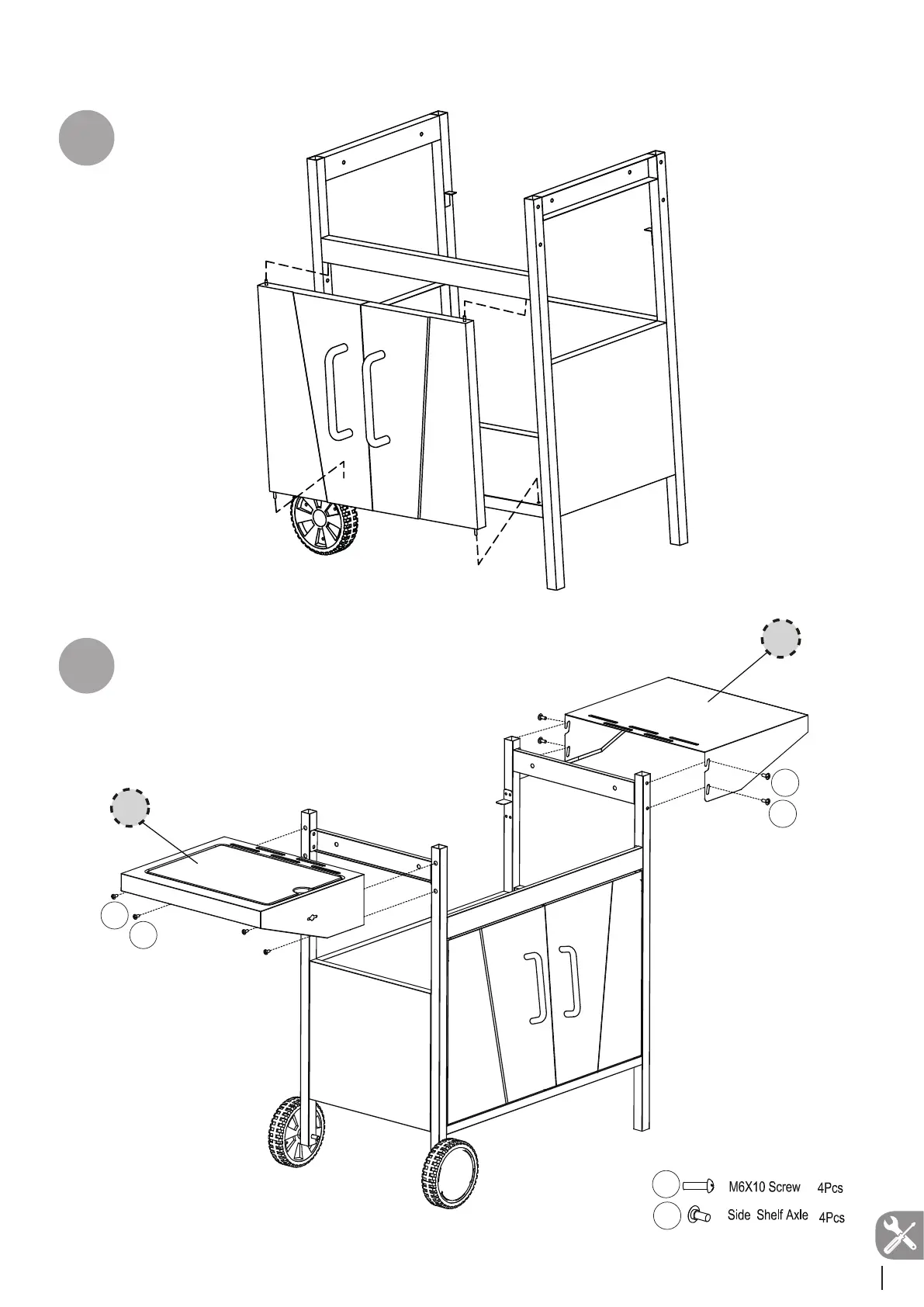 M6X10 Screw 4Pcs
Side Shelf Axle 4Pcs