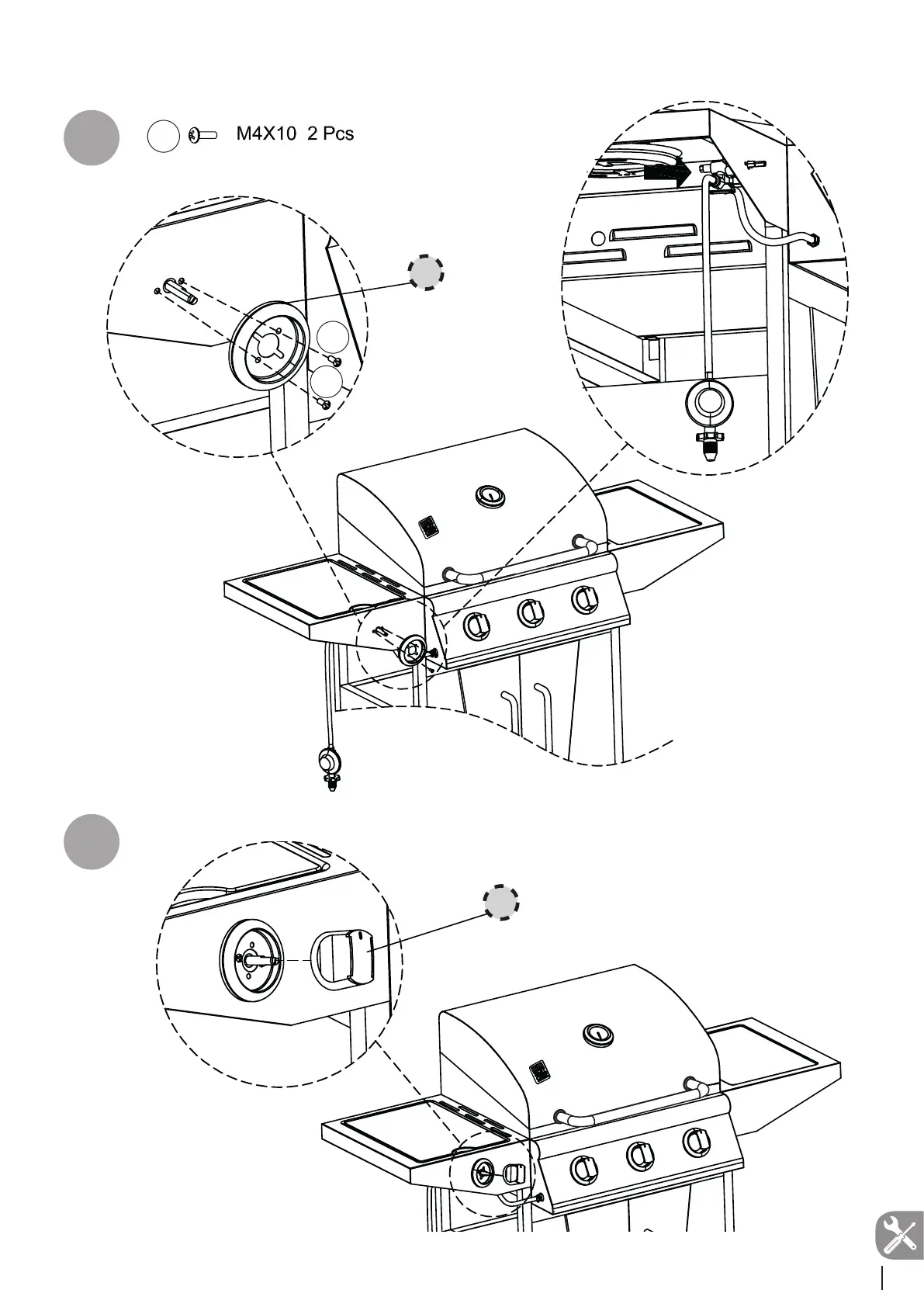 M4X10 2 Pcs