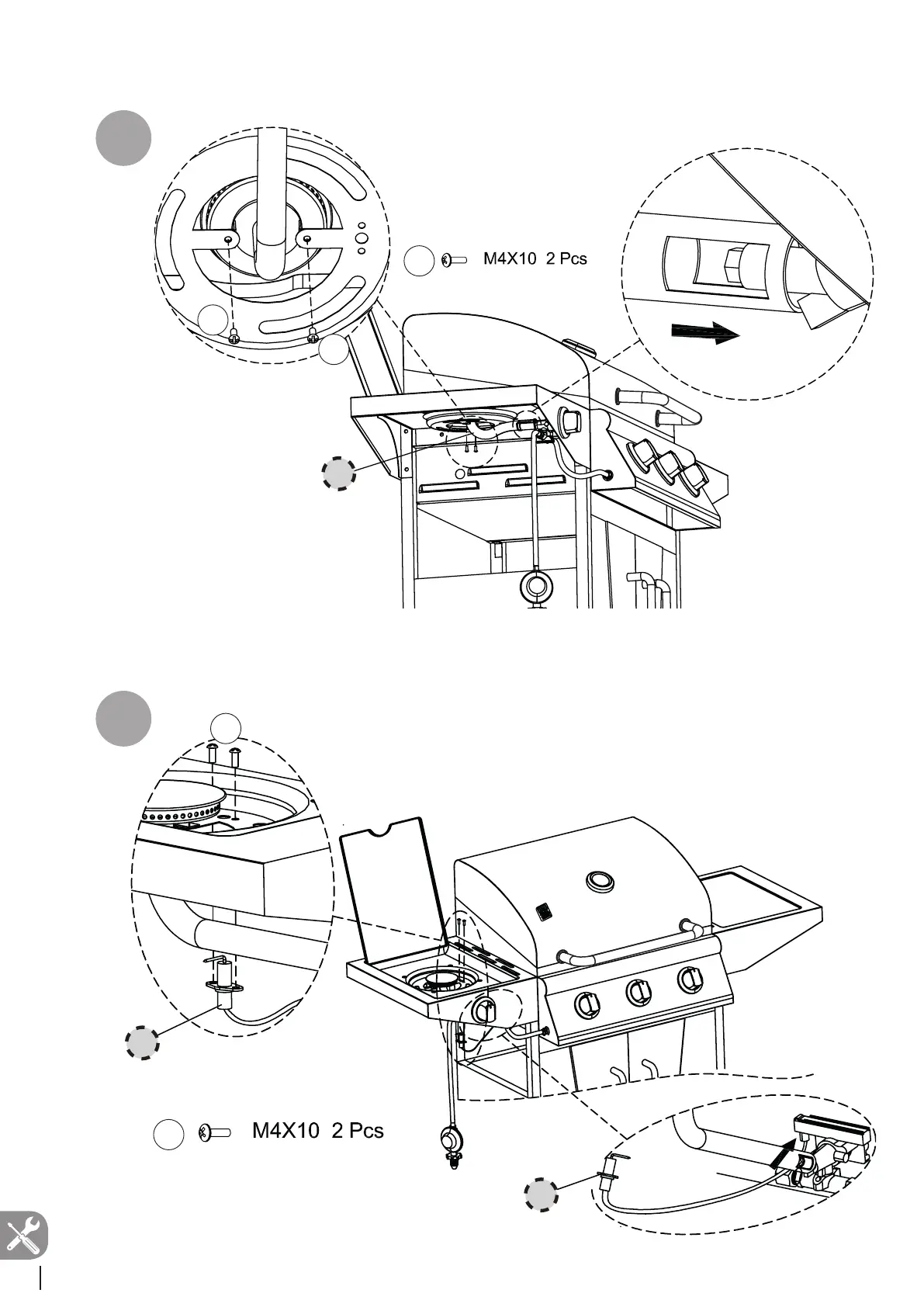 M4X10 2 Pcs

M4X10 2 Pcs