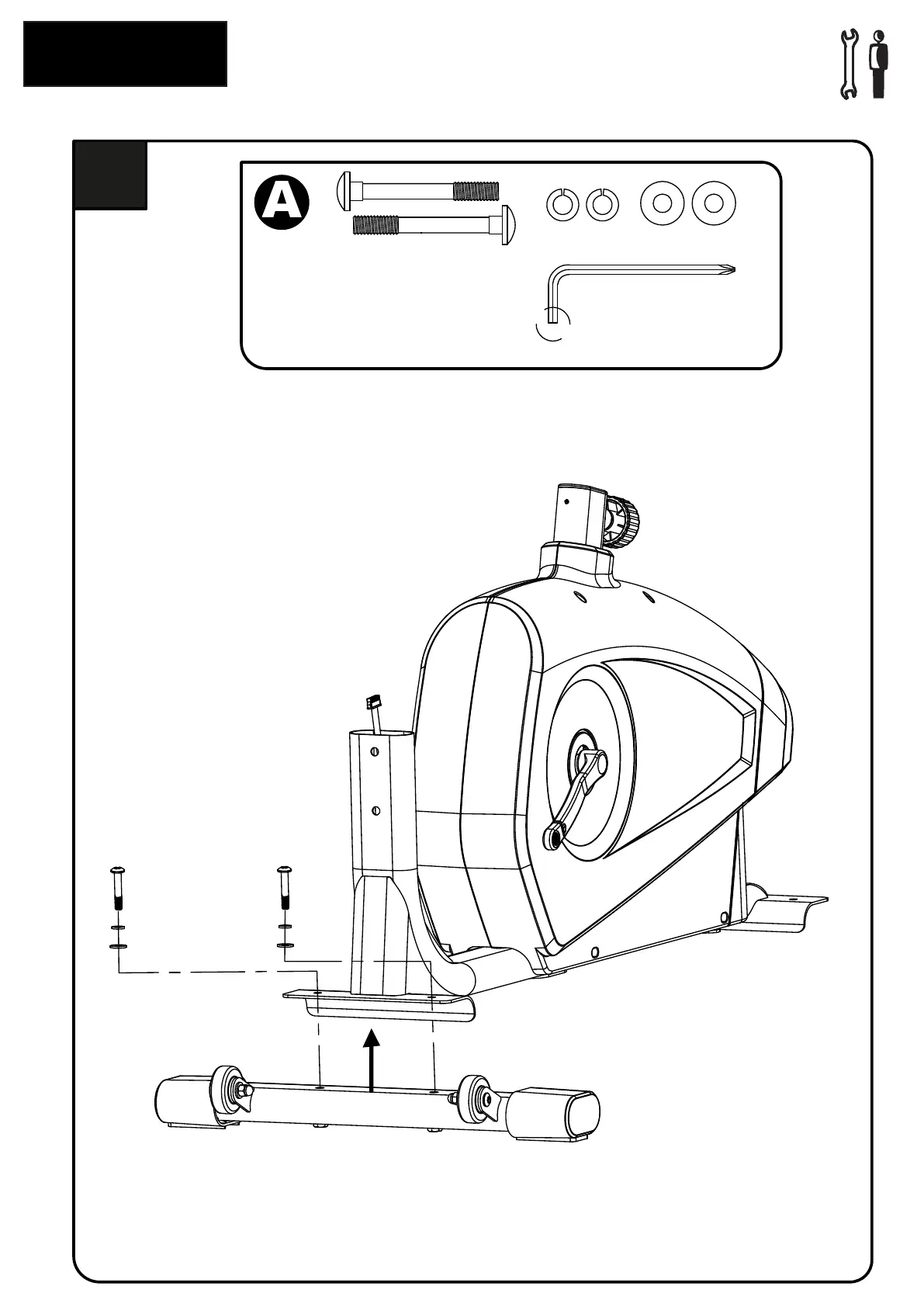 A