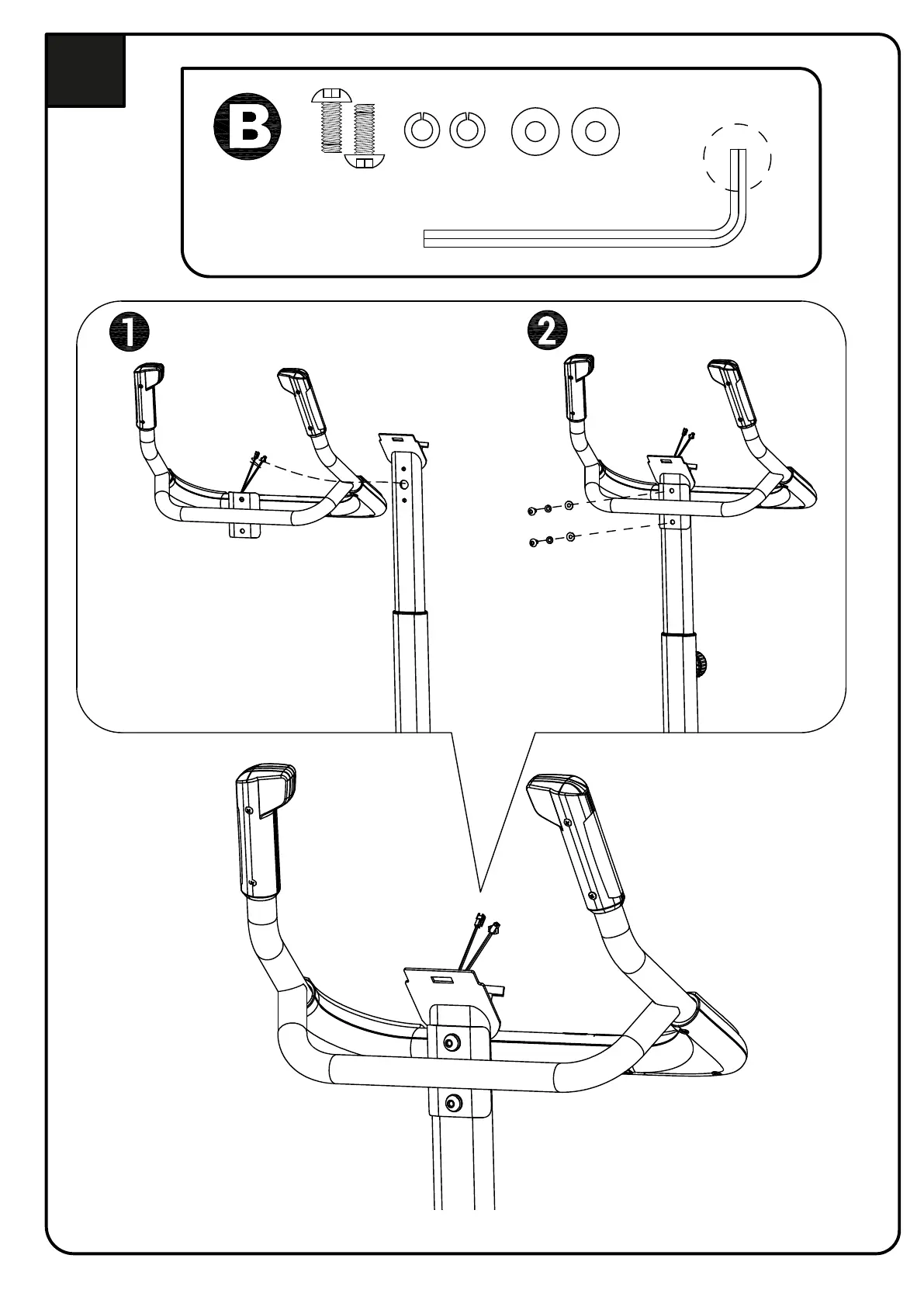 B

1

2