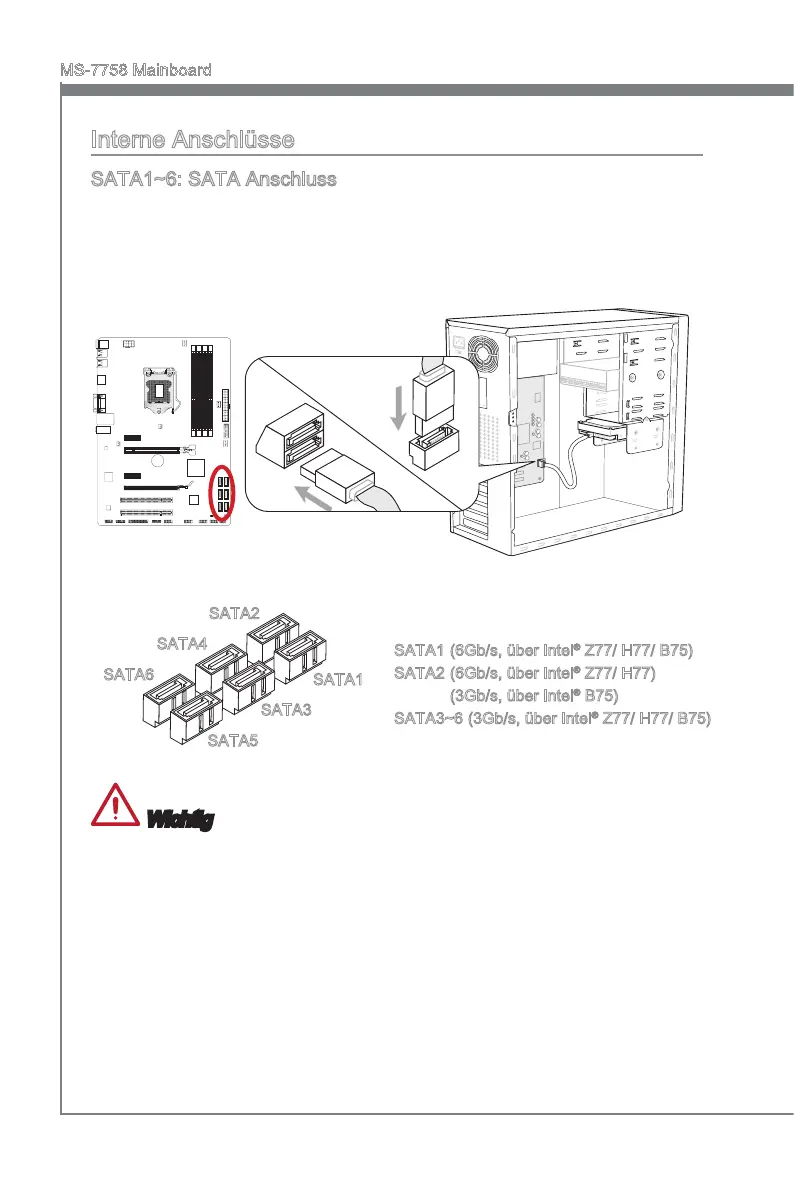 MS-7758 Mainboard

Interne Anschlüsse

SATA1~6: SATA Anschluss

SATA2
SATA4
SATA6
SATA1
SATA3
SATA5

SATA1 (6Gb/s, über Intel® Z77/ H77/ B75)
SATA2 (6Gb/s, über Intel® Z77/ H77)
(3Gb/s, über Intel® B75)
SATA3~6 (3Gb/s, über Intel® Z77/ H77/ B75)

Wichtig