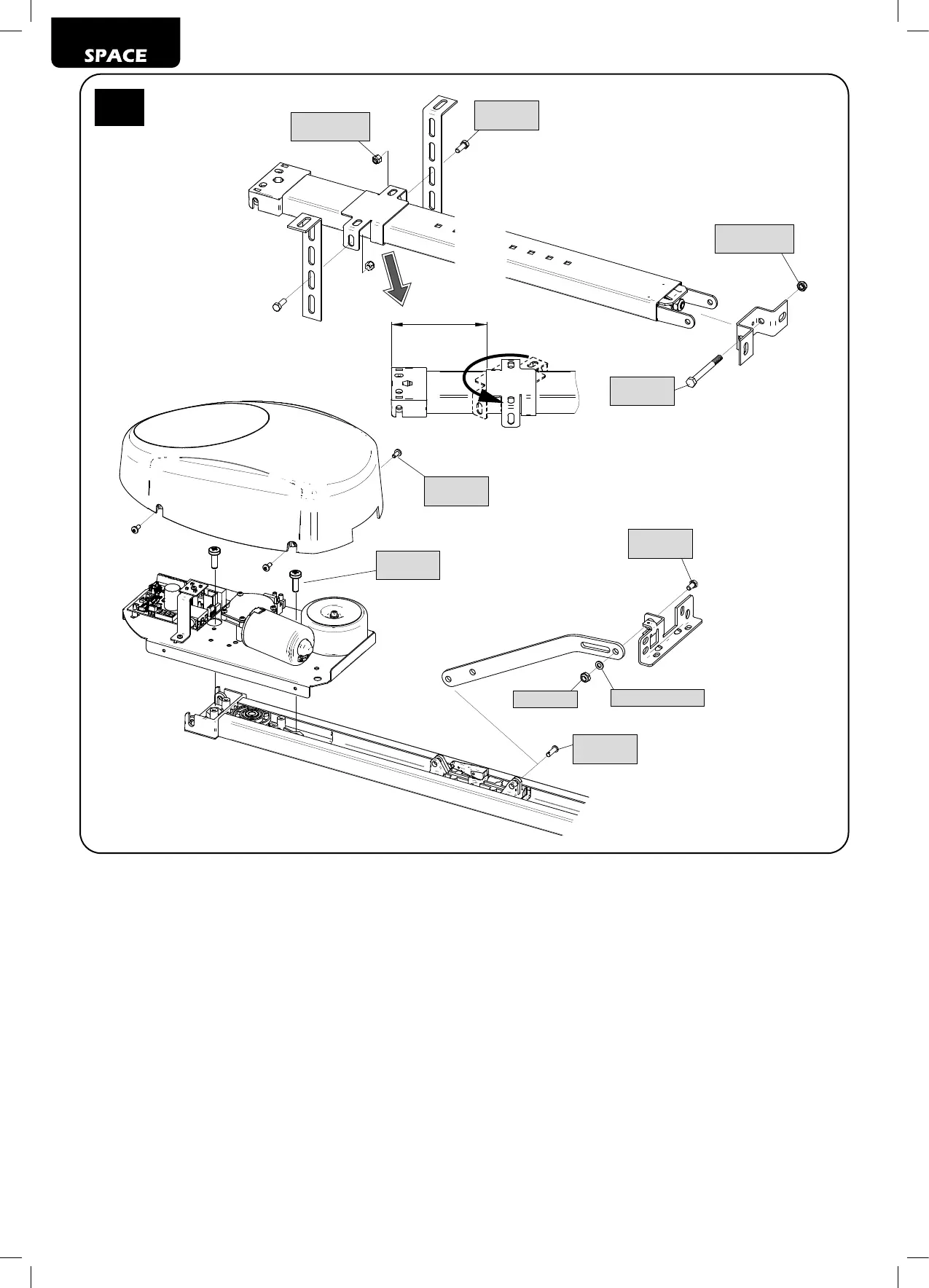 SPACE