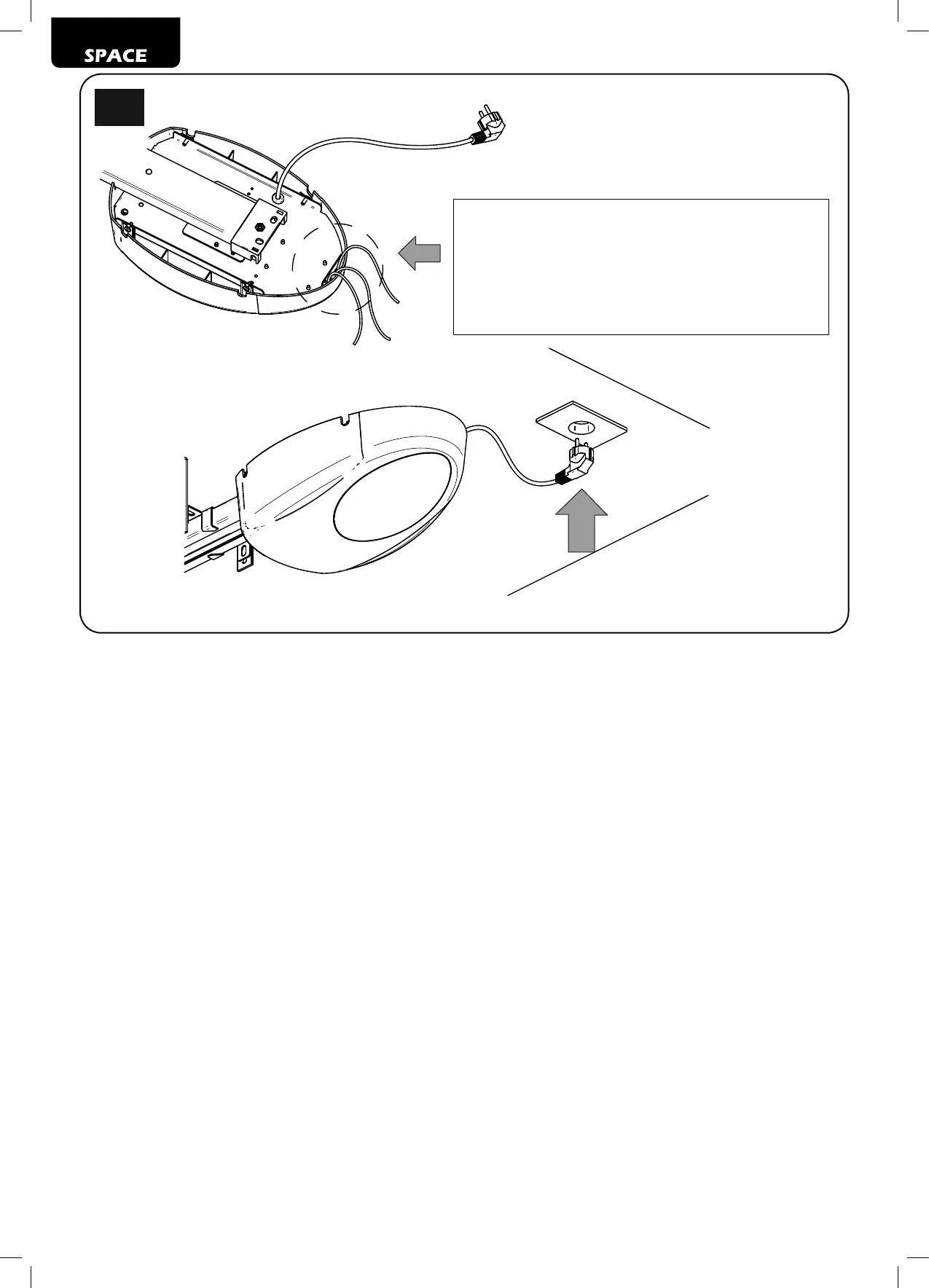 SPACE