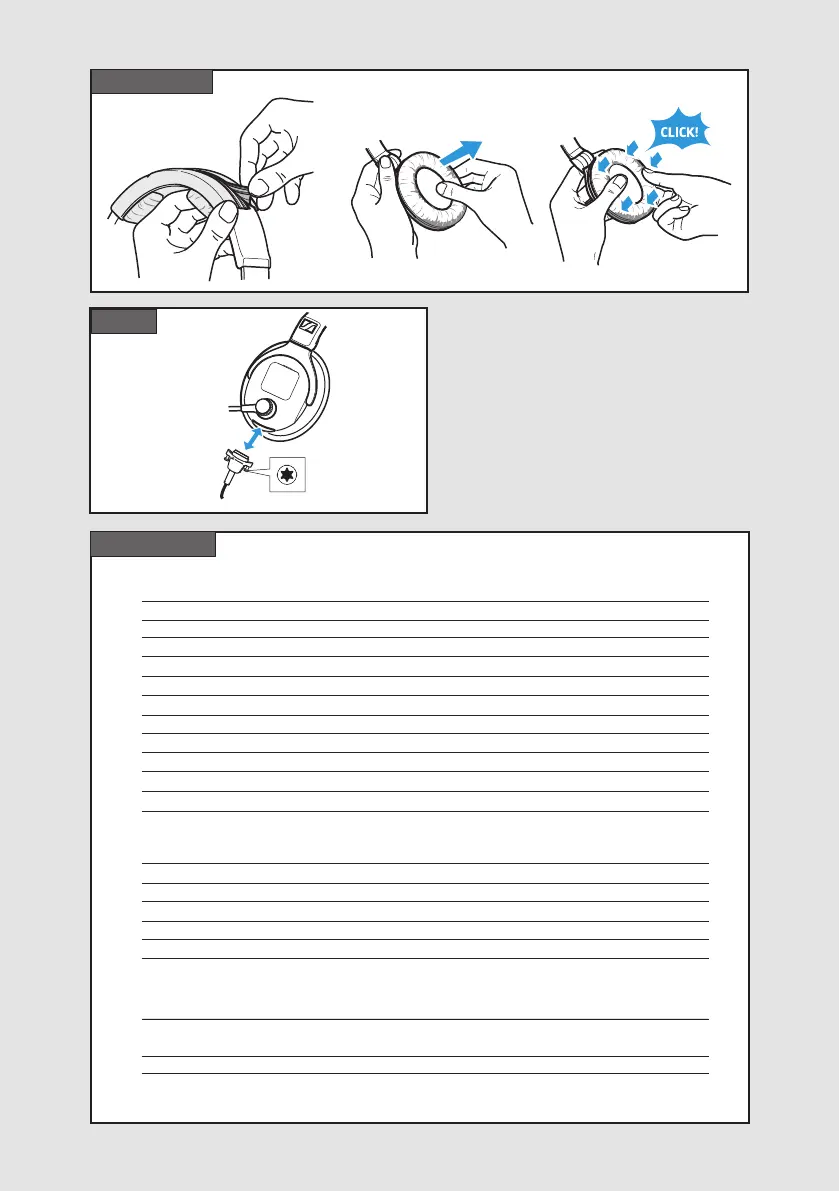 CLICK!