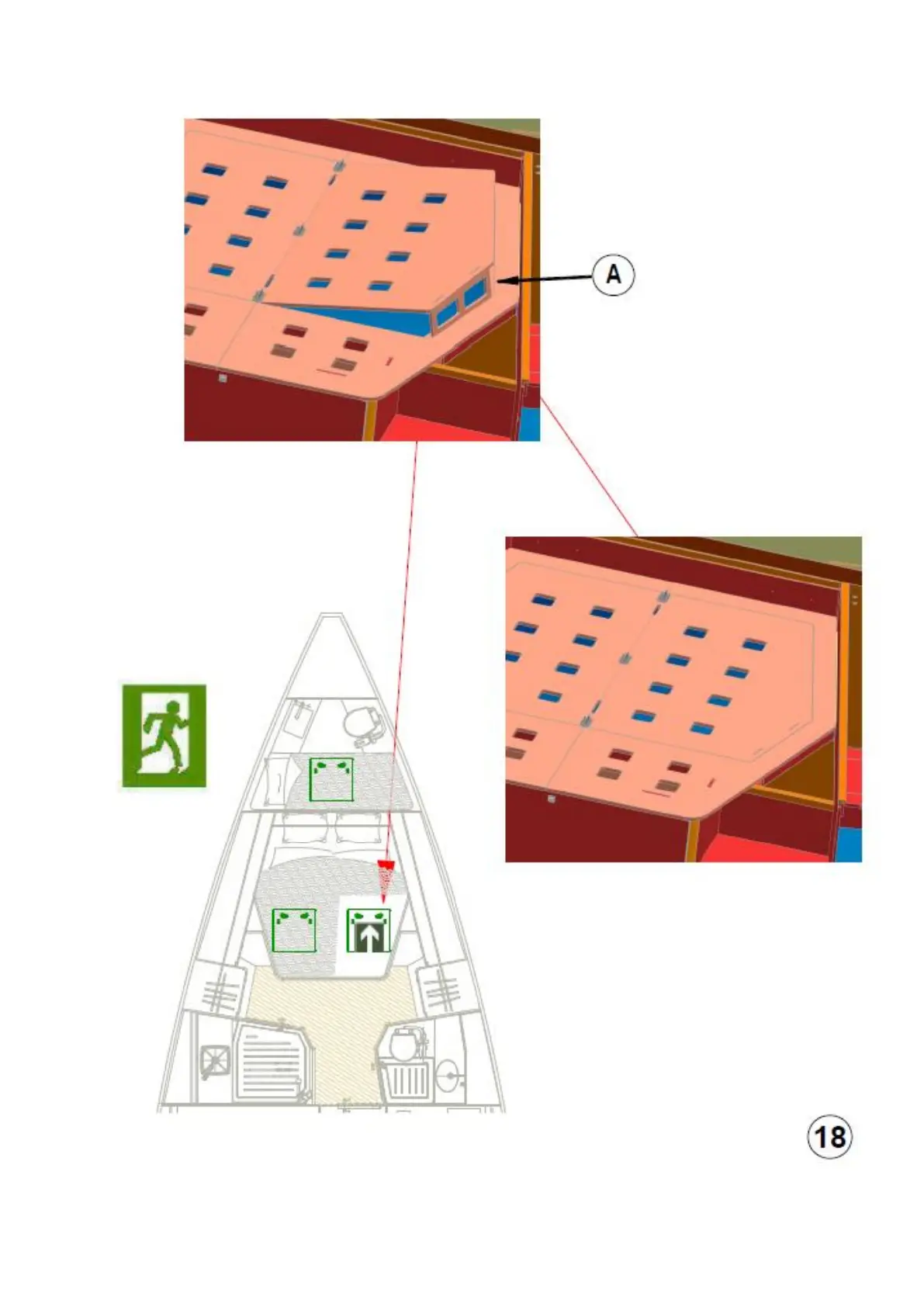 A

18